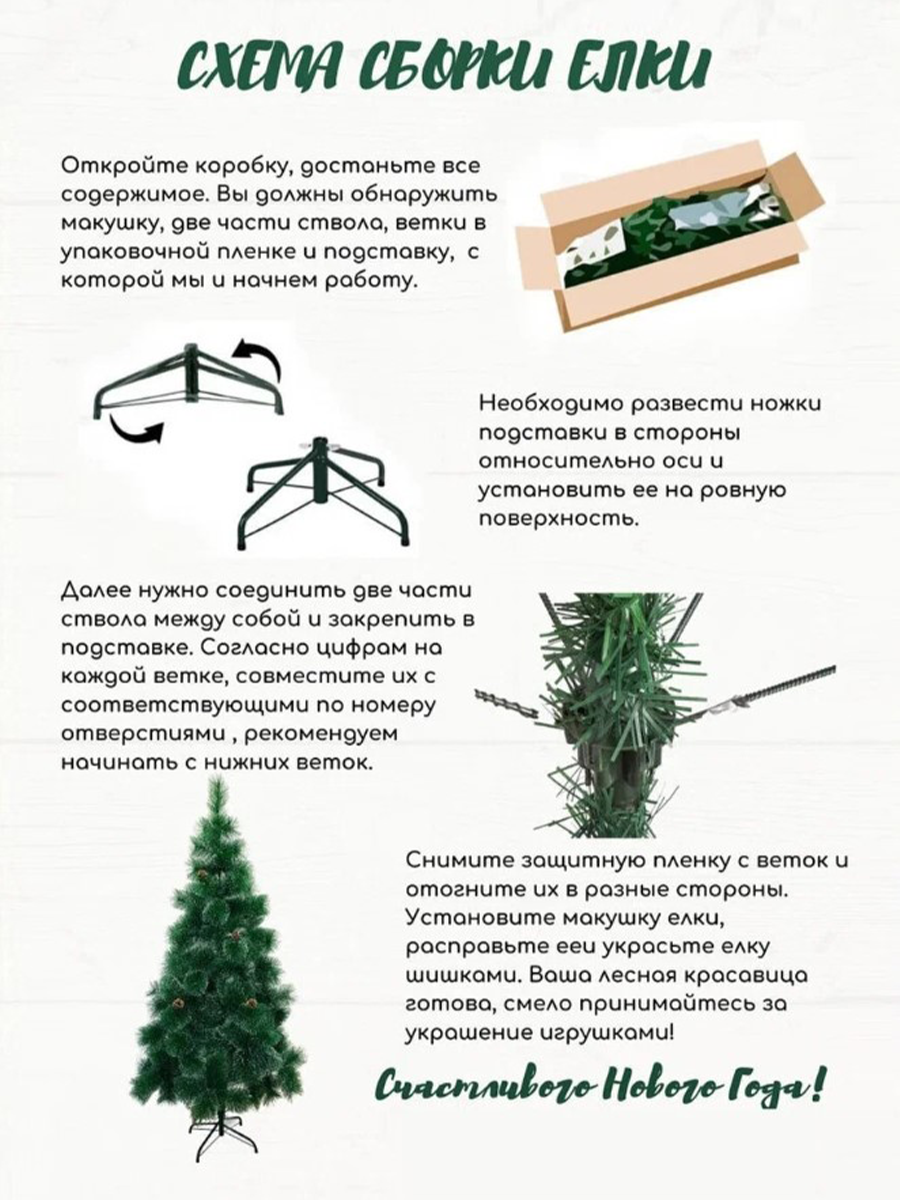 СХЕМА СБОРКИ ЕЛКИ

Откройте коробку, достаньте все содержимое. Вы должны обнаружить макушку, две части ствола, ветки в упаковочной пленке и подставку, с которой мы и начнем работу.

Необходимо развести ножки подставки в стороны относительно оси и установить ее на ровную поверхность.

Далее нужно соединить две части ствола между собой и закрепить в подставке. Согласно цифрам на каждой ветке, совместите их с соответствующими по номеру отверстиями , рекомендуем начинать с нижних веток.

Снимите защитную пленку с веток и отогните их в разные стороны. Установите макушку елки, расправьте ееи украсьте елку шишками. Ваша лесная красавица готова, смело принимайтесь за украшение игрушками!

Счастливого Нового Года!