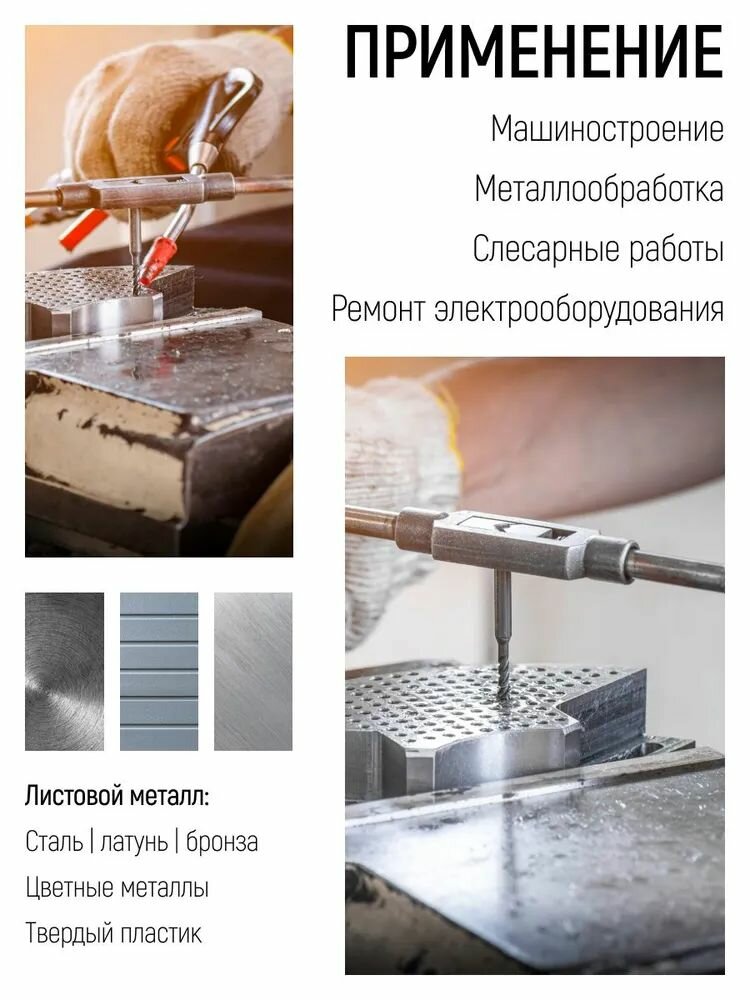 ПРИМЕНЕНИЕ

Машиностроение

Металлообработка

Слесарные работы

Ремонт электрооборудования

Листовой металл:

Сталь | латунь | бронза

Цветные металлы

Твердый пластик