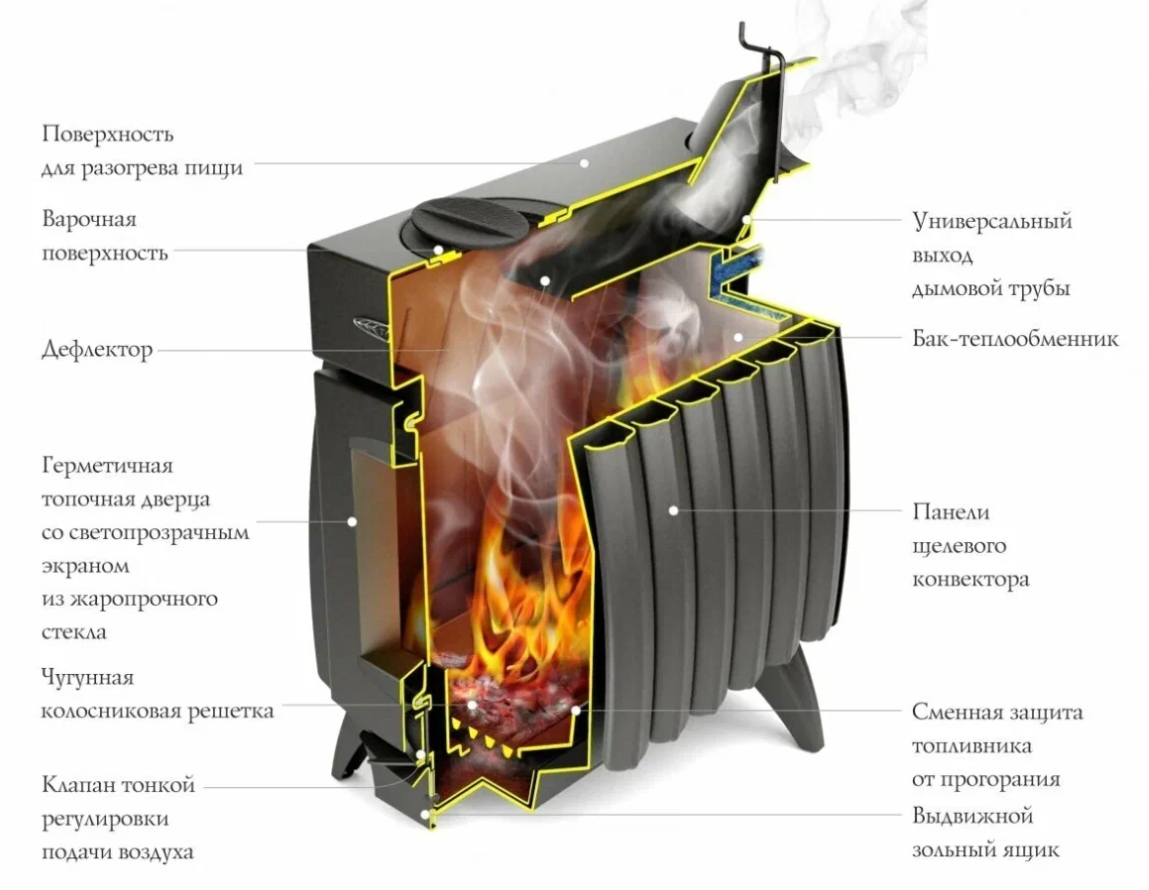 Поверхность для разогрева пищи

Варочная поверхность

Дефлектор

Герметичная топочная дверца со светопрозрачным экраном из жаропрочного стекла

Чугунная колосниковая решетка

Клапан тонкой регулировки подачи воздуха

Универсальный выход дымовой трубы

Бак-теплообменник

Панели щелевого конвектора

Сменная защита топливника от прогорания

Выдвижной зольный ящик