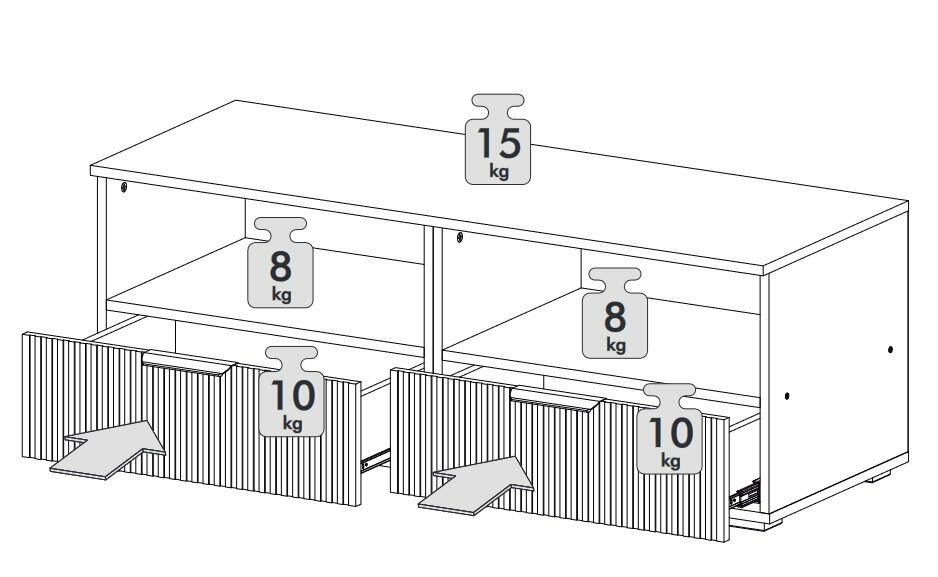 15
kg

8
kg

8
kg

10
kg

10
kg