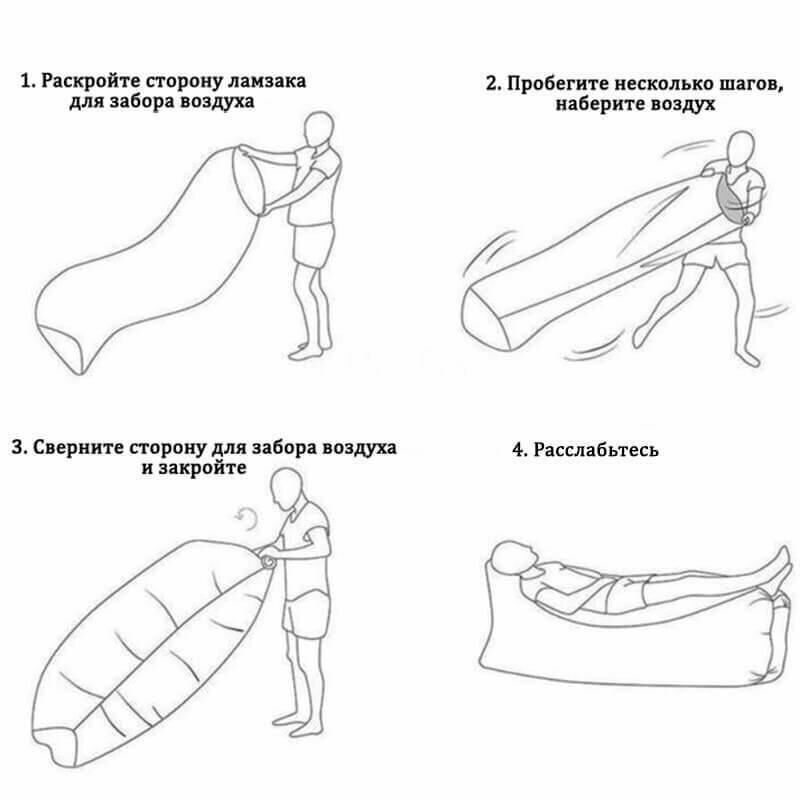 1. Раскройте сторону ламзака для забора воздуха

2. Пробегите несколько шагов, наберите воздух

3. Сверните сторону для забора воздуха и закройте

4. Расслабьтесь