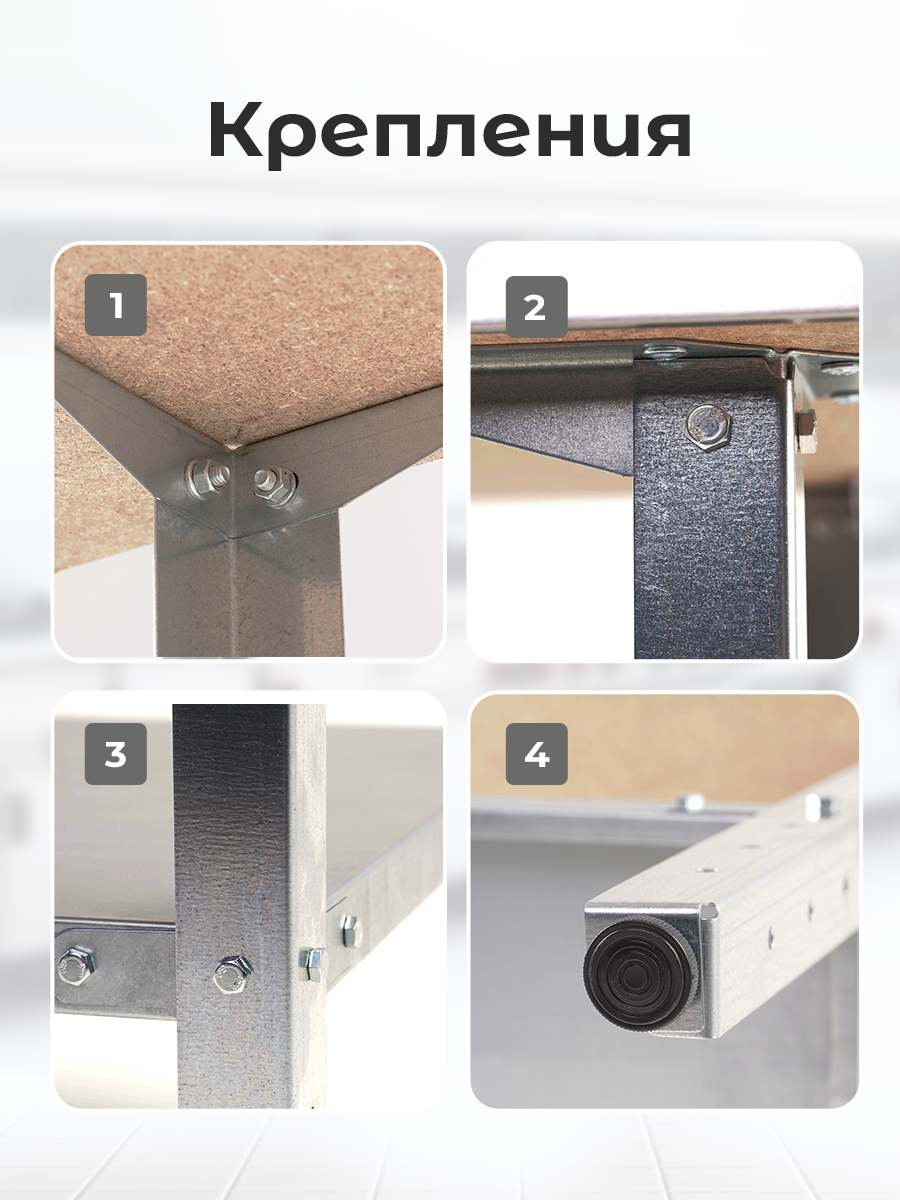 Крепления

1

2

3

4