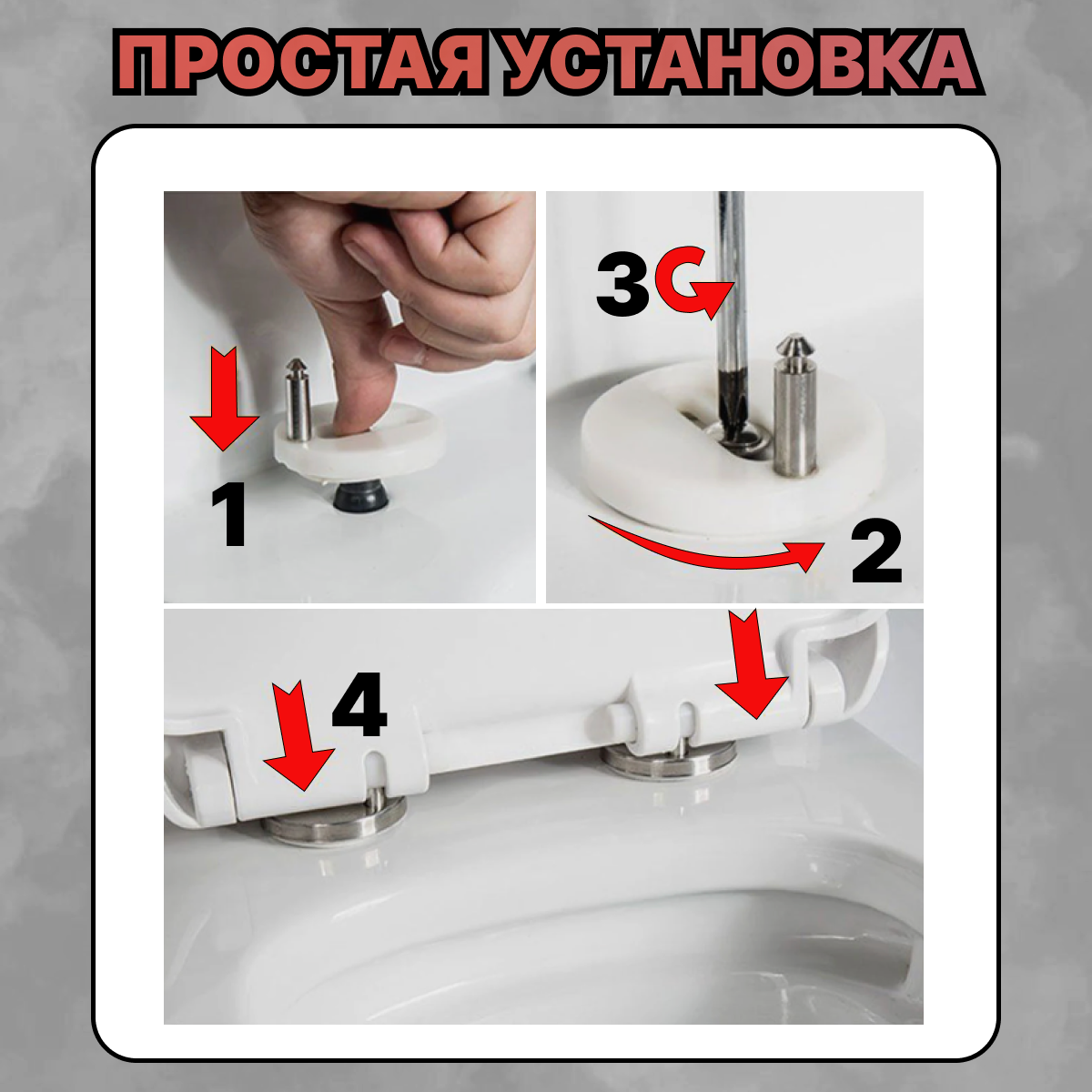 ПРОСТАЯ УСТАНОВКА

1

3

2

4