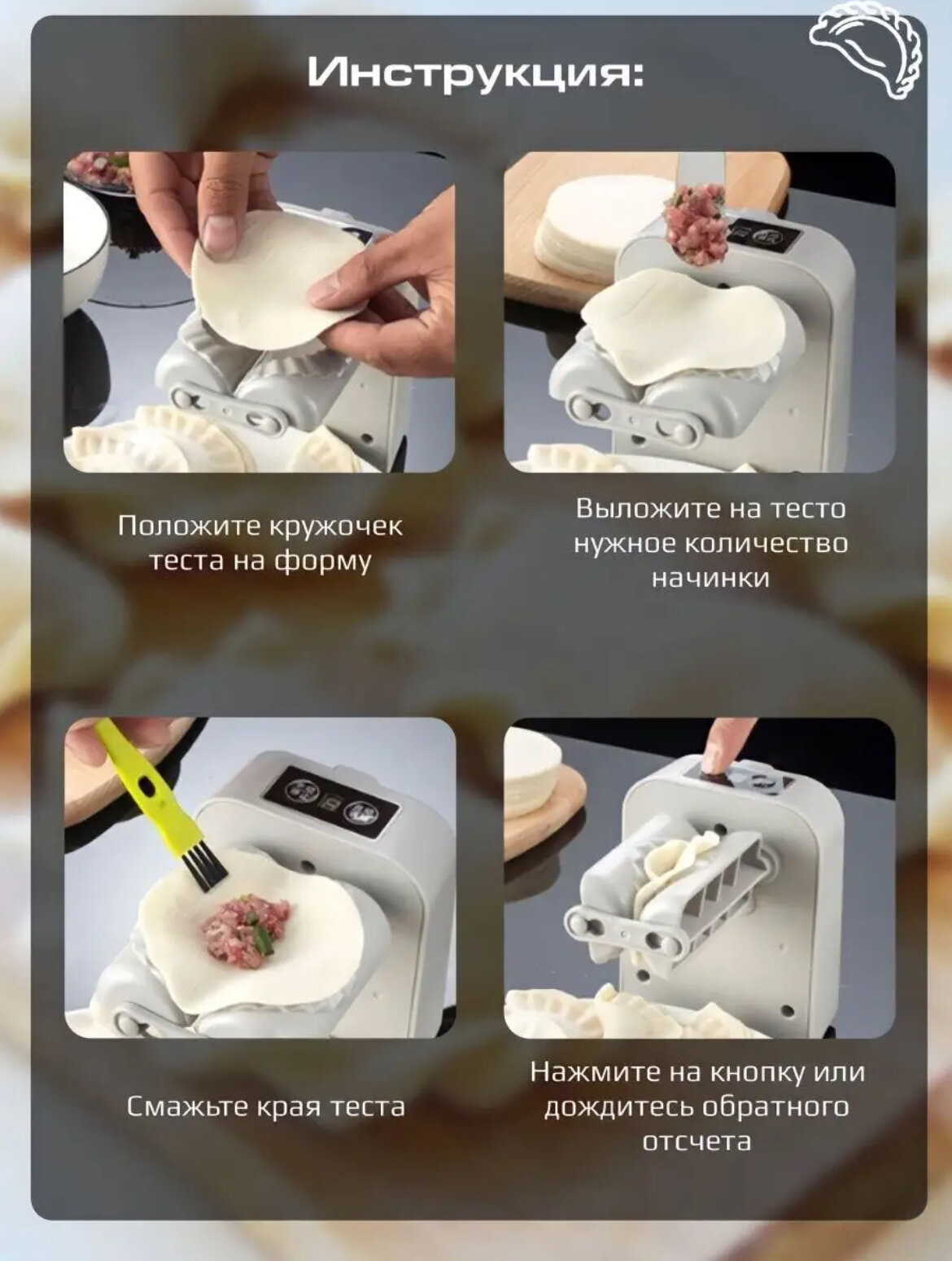 Инструкция:

Положите кружочек теста на форму

Выложите на тесто нужное количество начинки

Смажьте края теста

Нажмите на кнопку или дождитесь обратного отсчета