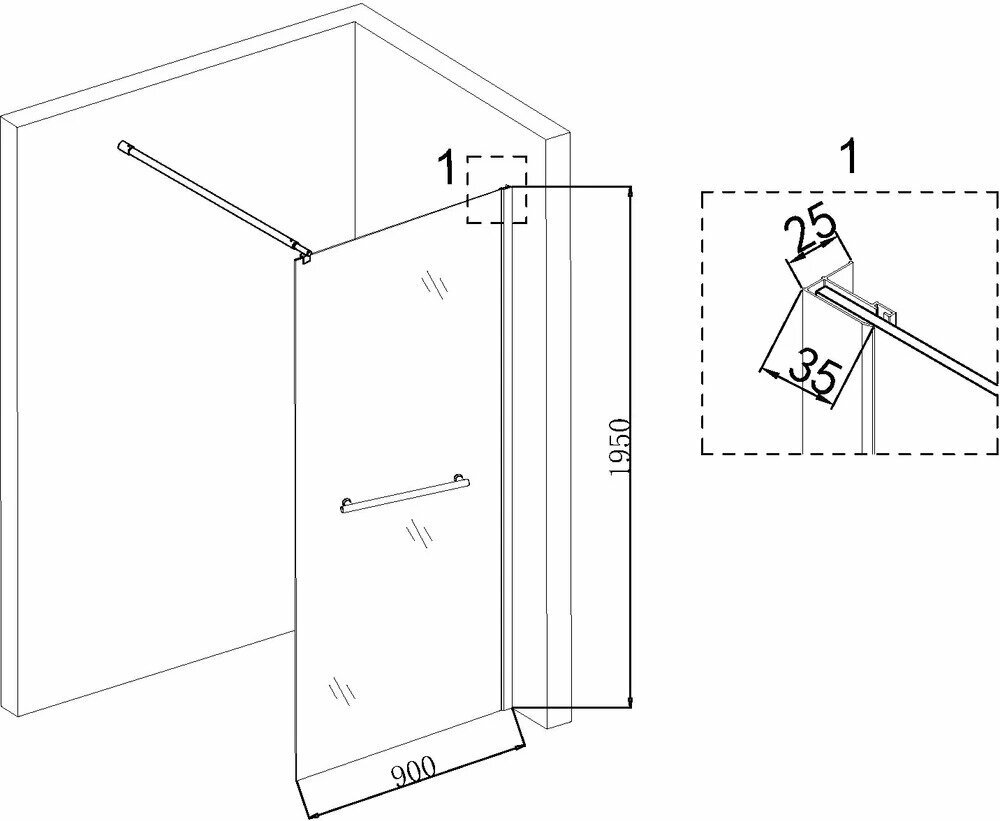 1
1950
900
1
25
35