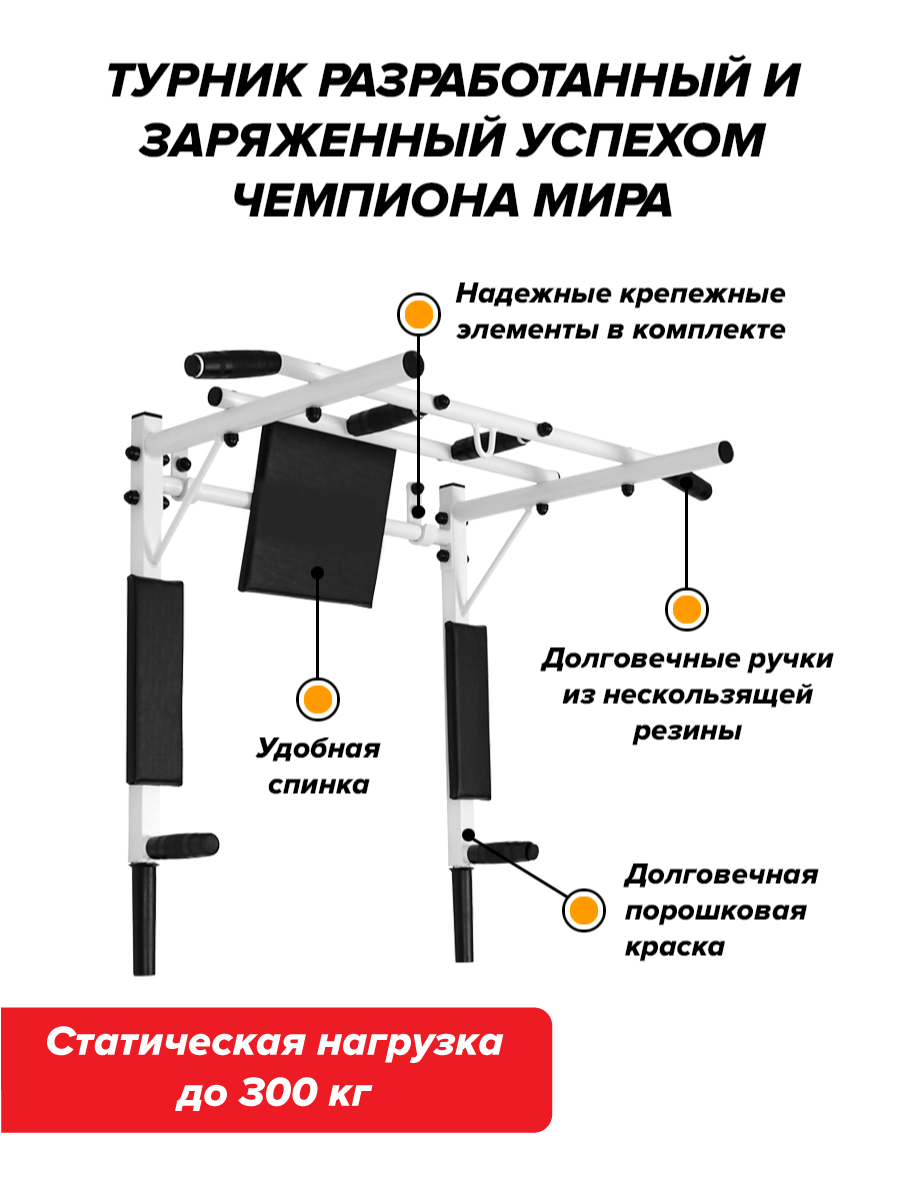 ТУРНИК РАЗРАБОТАННЫЙ И ЗАРЯЖЕННЫЙ УСПЕХОМ ЧЕМПИОНА МИРА

Надежные крепежные элементы в комплекте

Долговечные ручки из нескользящей резины

Удобная спинка

Долговечная порошковая краска

Статическая нагрузка до 300 кг