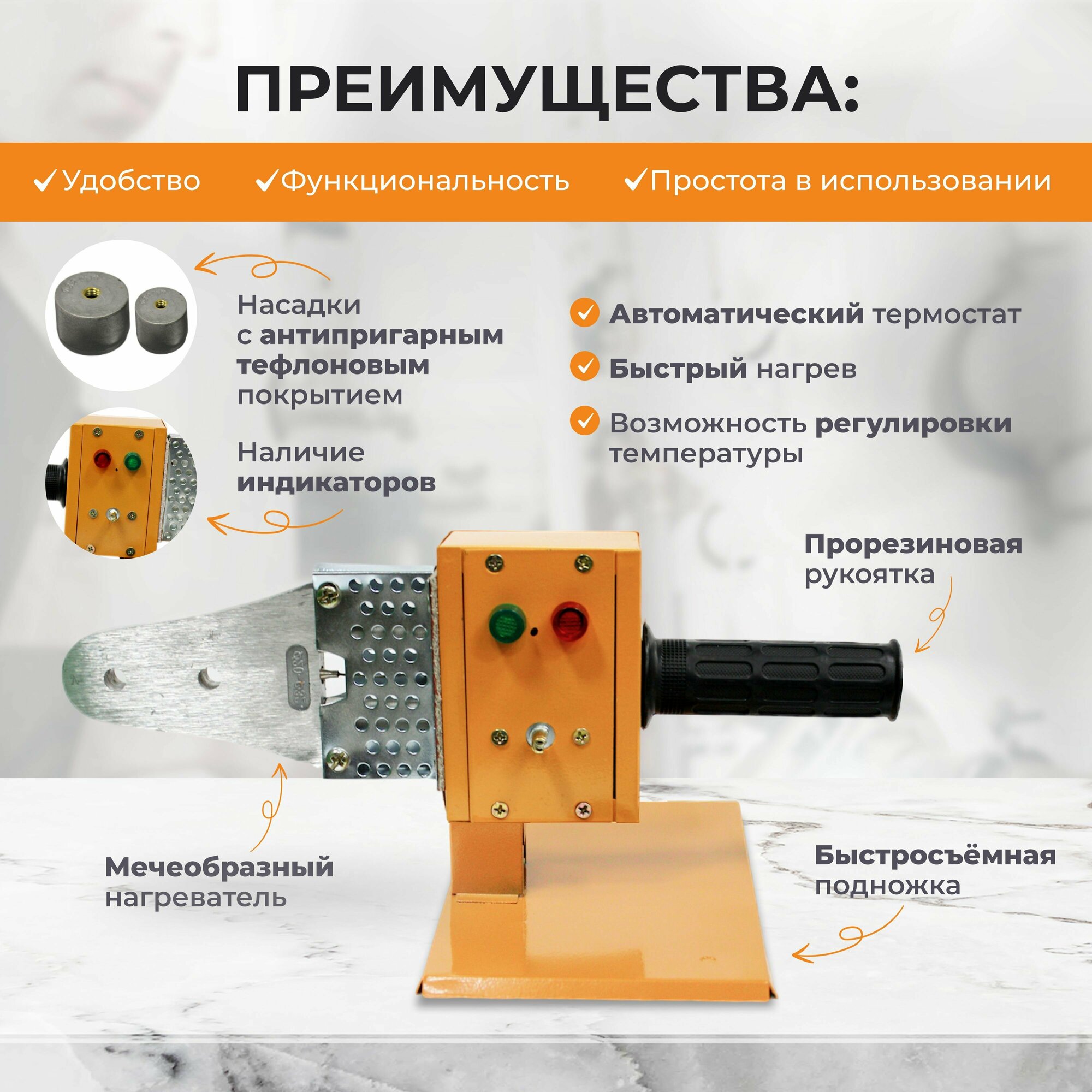 ПРЕИМУЩЕСТВА:

✓Удобство ✓Функциональность ✓Простота в использовании

Насадки с антипригарным тефлоновым покрытием

Наличие индикаторов

Автоматический термостат

Быстрый нагрев

Возможность регулировки температуры

Прорезиновая рукоятка

Мечеобразный нагреватель

Быстросъёмная подножка