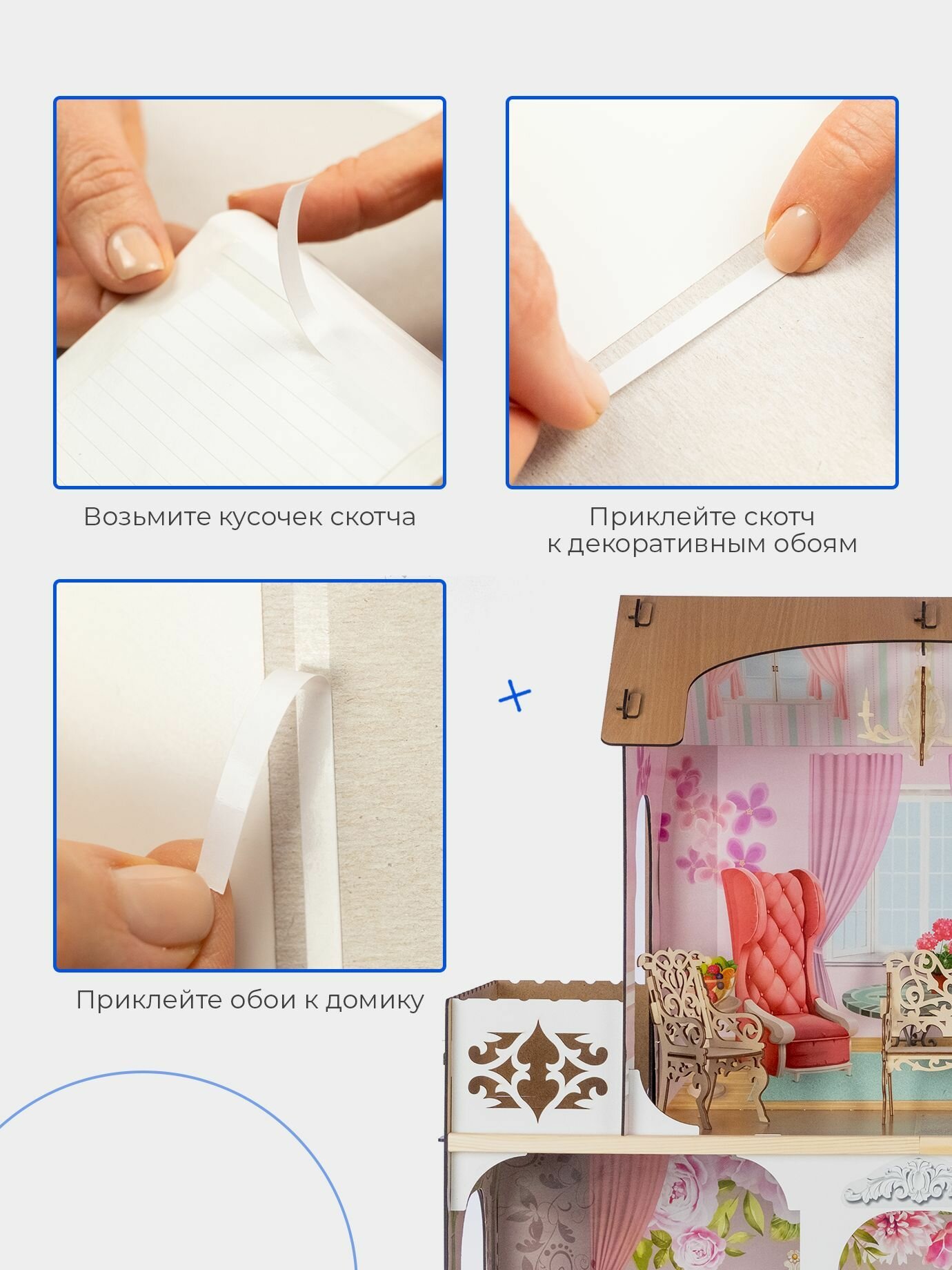 Возьмите кусочек скотча

Приклейте скотч к декоративным обоям

Приклейте обои к домику