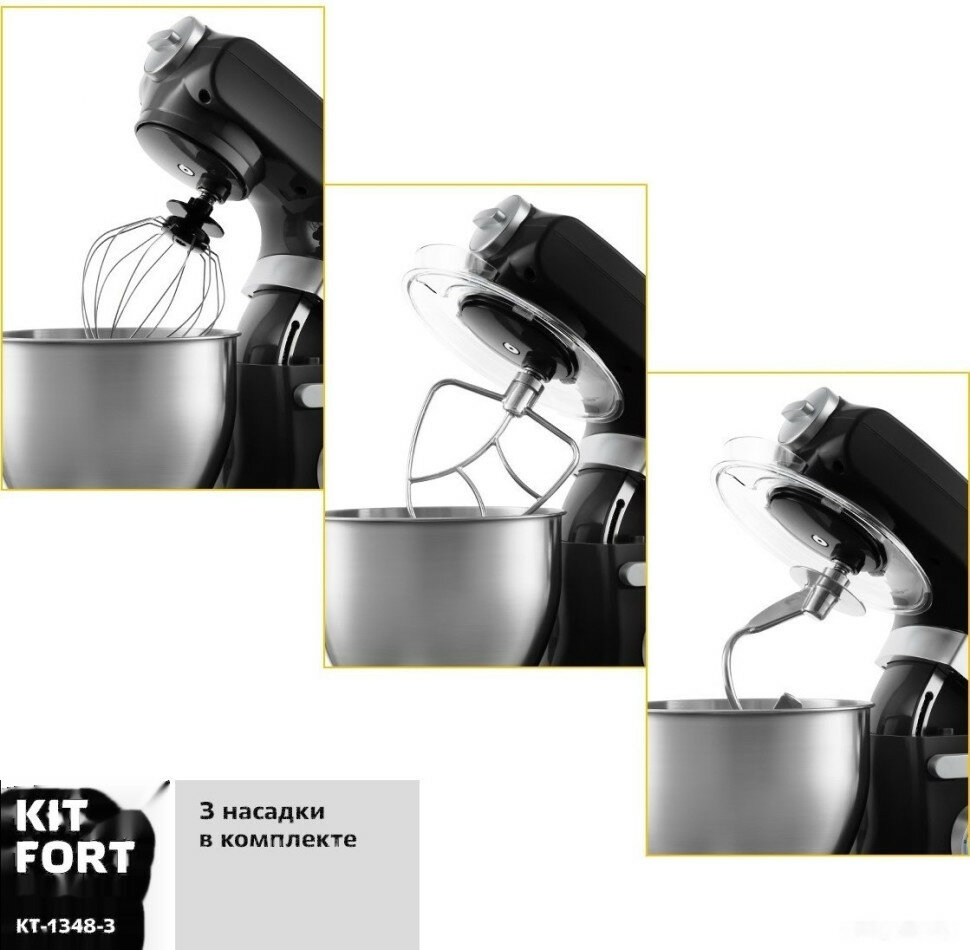 KIT FORT

KT-1348-3

3 насадки в комплекте