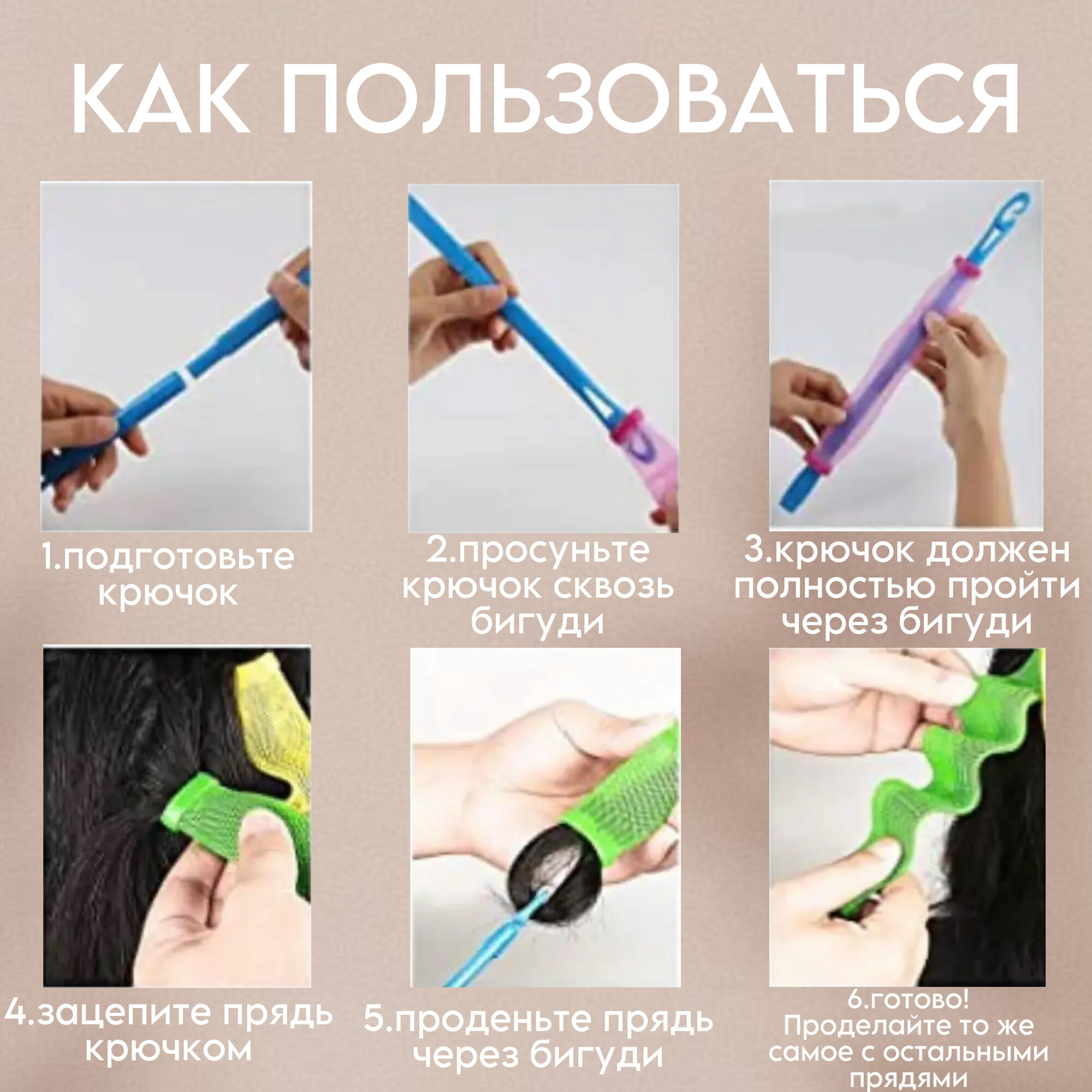 КАК ПОЛЬЗОВАТЬСЯ

1.подготовьте крючок

2.просуньте крючок сквозь бигуди

3.крючок должен полностью пройти через бигуди

4.зацепите прядь крючком

5.проденьте прядь через бигуди

6.готово! Проделайте то же самое с остальными прядями