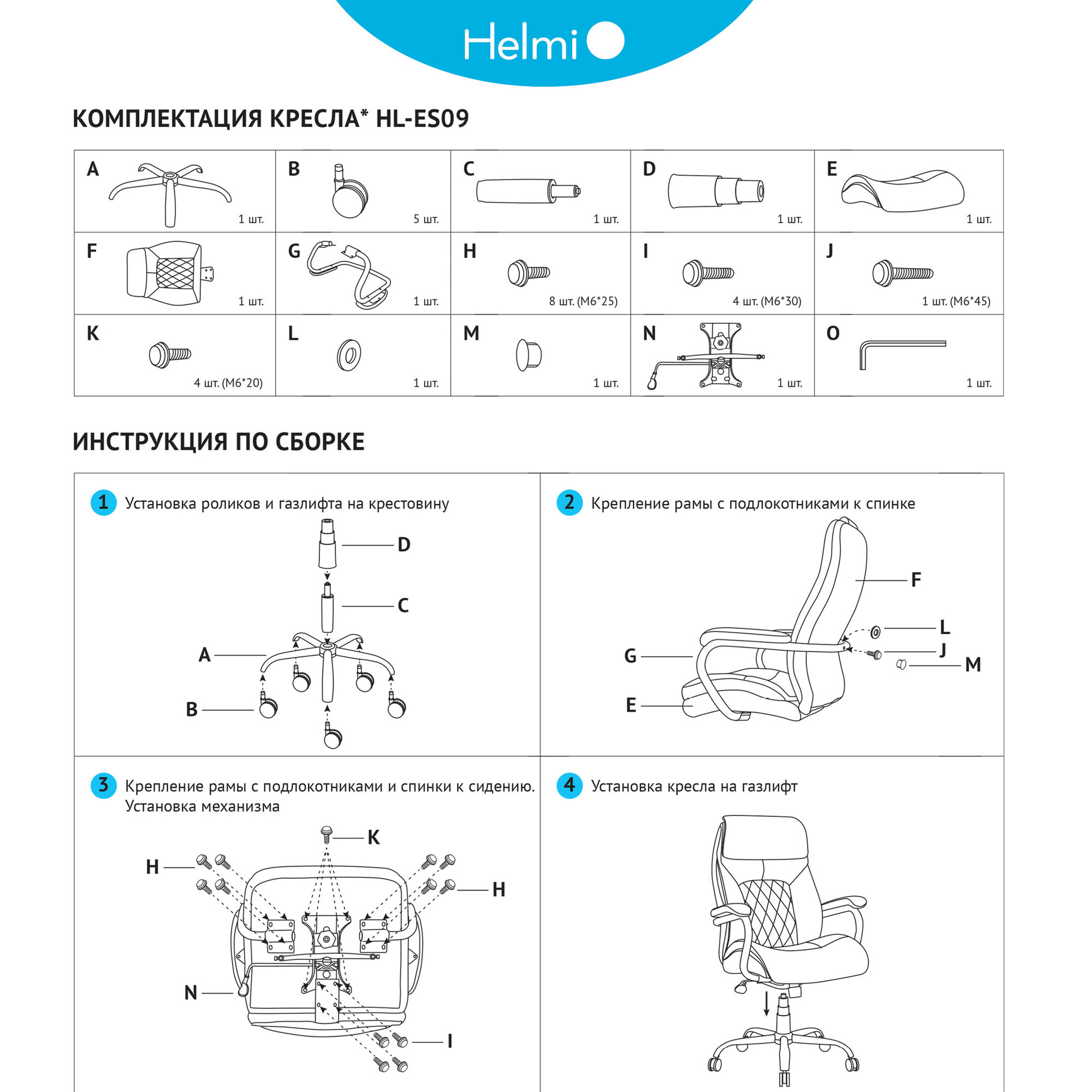 Helmi

КОМПЛЕКТАЦИЯ КРЕСЛА* HL-ES09

| A 1 шт. | B 5 шт. | C 1 шт. | D 1 шт. | E 1 шт. |
|---|---|---|---|---|
| F 1 шт. | G 1 шт. | H 8 шт. (M6*25) | I 4 шт. (M6*30) | J 1 шт. (M6*45) |
| K 4 шт. (M6*20) | L 1 шт. | M 1 шт. | N 1 шт. | O 1 шт. |

ИНСТРУКЦИЯ ПО СБОРКЕ

1 Установка роликов и газлифта на крестовину

D
C
A
B

2 Крепление рамы с подлокотниками к спинке

F
L
J
M
G
E

3 Крепление рамы с подлокотниками и спинки к сидению. Установка механизма

K
H
H
N
I

4 Установка кресла на газлифт