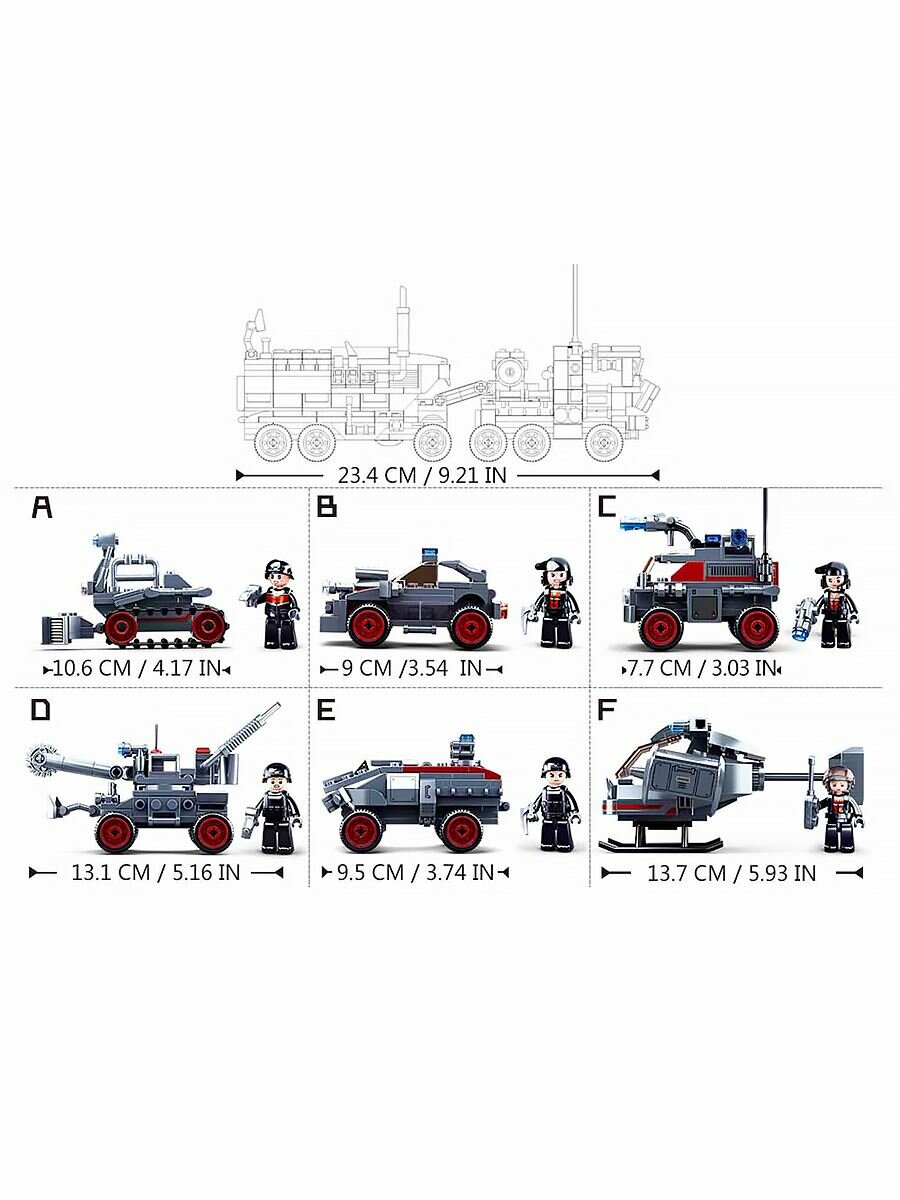 23.4 CM / 9.21 IN

A

10.6 CM / 4.17 IN

B

9 CM /3.54 IN

C

7.7 CM / 3.03 IN

D

13.1 CM / 5.16 IN

E

9.5 CM / 3.74 IN

F

13.7 CM / 5.93 IN