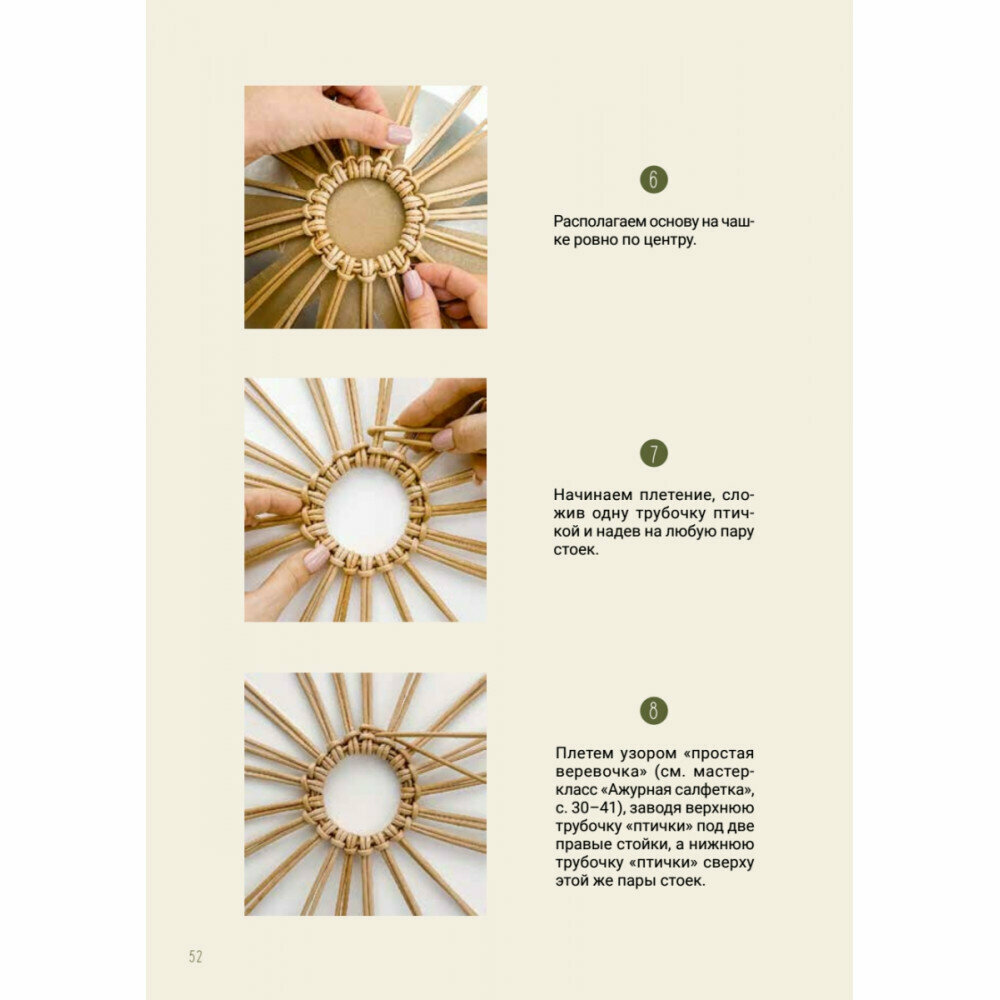 6

Располагаем основу на чашке ровно по центру.

7

Начинаем плетение, сложив одну трубочку птичкой и надев на любую пару стоек.

8

Плетем узором «простая веревочка» (см. мастер-класс «Ажурная салфетка», с. 30–41), заводя верхнюю трубочку «птички» под две правые стойки, а нижнюю трубочку «птички» сверху этой же пары стоек.

52