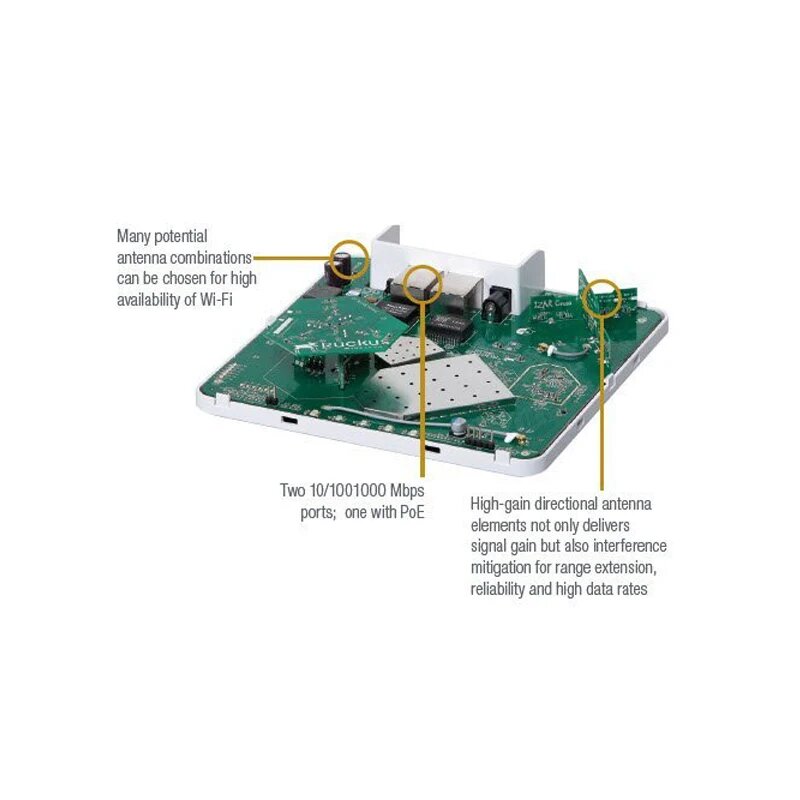 Many potential antenna combinations can be chosen for high availability of Wi-Fi

ruckus

Two 10/1001000 Mbps ports;  one with PoE

High-gain directional antenna elements not only delivers signal gain but also interference mitigation for range extension, reliability and high data rates