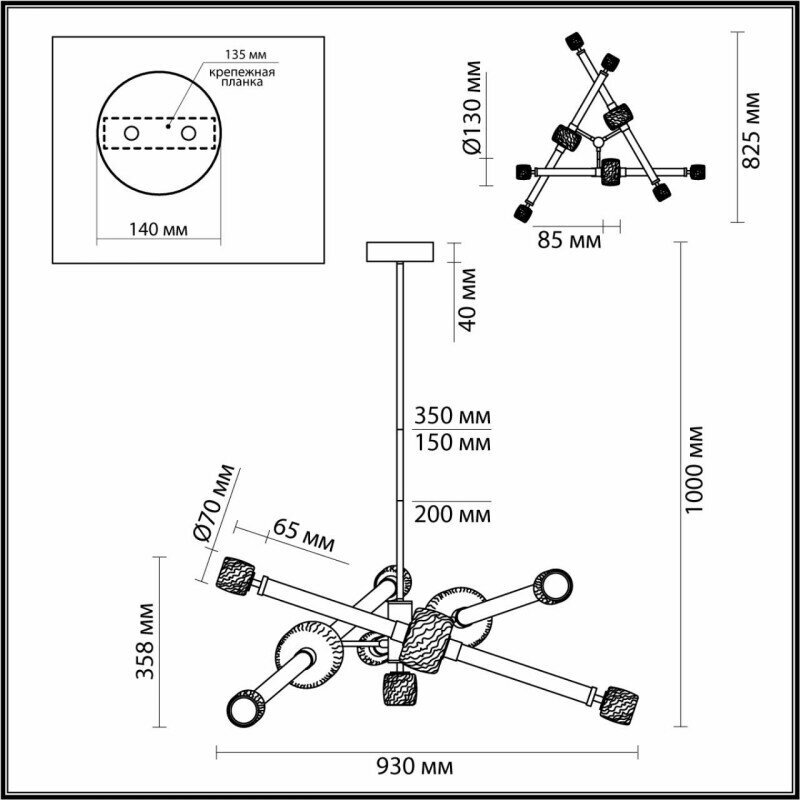 135 мм
крепежная планка
140 мм
Ø130 мм
825 мм
85 мм
40 мм
350 мм
150 мм
200 мм
1000 мм
Ø70 мм
65 мм
358 мм
930 мм