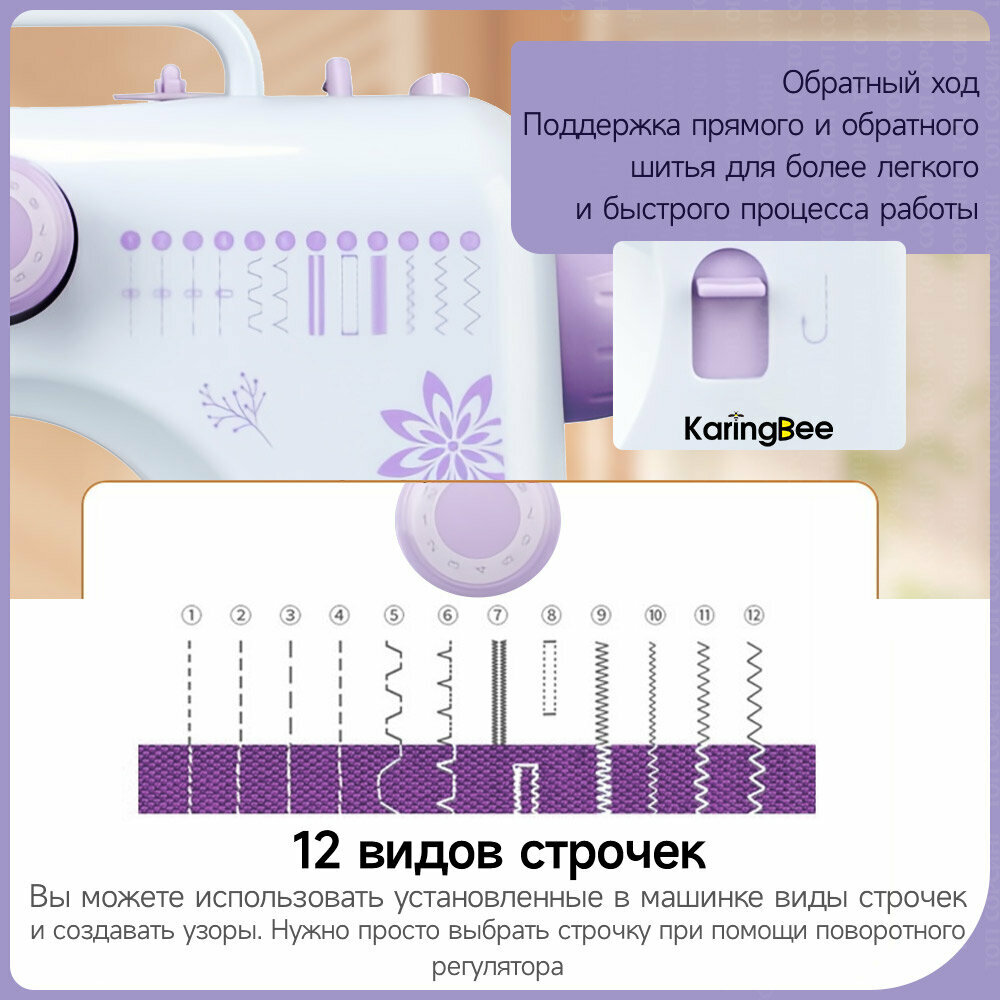 Обратный ход
Поддержка прямого и обратного шитья для более легкого и быстрого процесса работы

KaringBee

① ② ③ ④ ⑤ ⑥ ⑦ ⑧ ⑨ ⑩ ⑪ ⑫

12 видов строчек

Вы можете использовать установленные в машинке виды строчек и создавать узоры. Нужно просто выбрать строчку при помощи поворотного регулятора