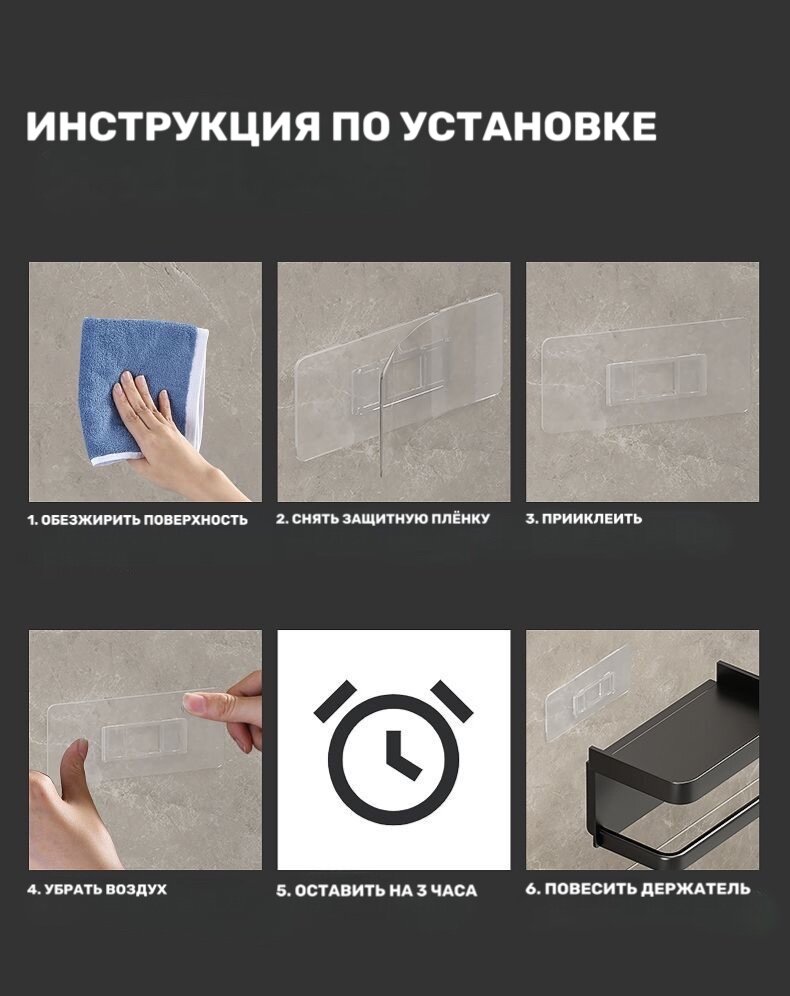 ИНСТРУКЦИЯ ПО УСТАНОВКЕ

1. ОБЕЗЖИРИТЬ ПОВЕРХНОСТЬ

2. СНЯТЬ ЗАЩИТНУЮ ПЛЁНКУ

3. ПРИКЛЕИТЬ

4. УБРАТЬ ВОЗДУХ

5. ОСТАВИТЬ НА 3 ЧАСА

6. ПОВЕСИТЬ ДЕРЖАТЕЛЬ