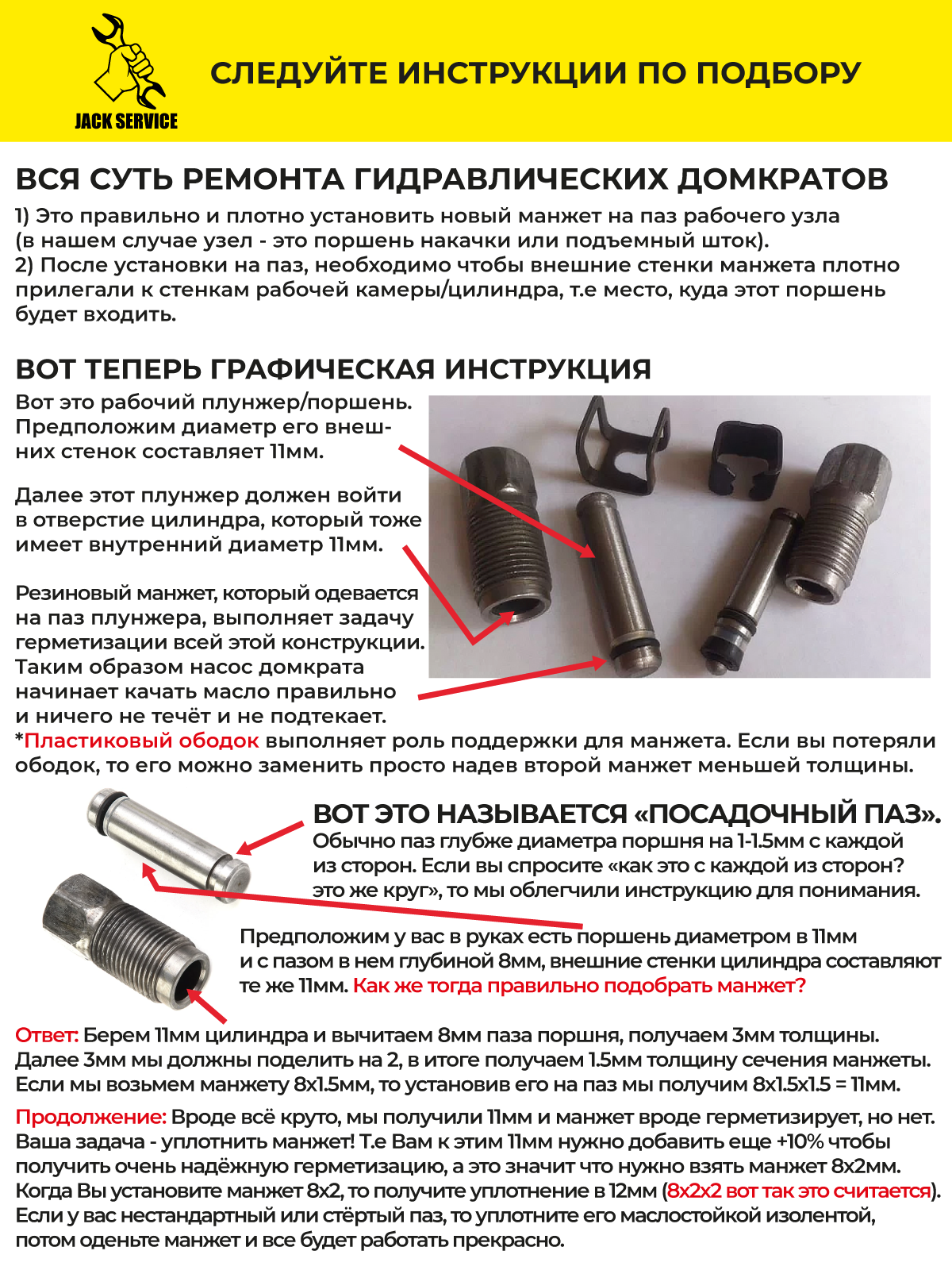 JACK SERVICE

СЛЕДУЙТЕ ИНСТРУКЦИИ ПО ПОДБОРУ

ВСЯ СУТЬ РЕМОНТА ГИДРАВЛИЧЕСКИХ ДОМКРАТОВ

1) Это правильно и плотно установить новый манжет на паз рабочего узла (в нашем случае узел - это поршень накачки или подъемный шток).
2) После установки на паз, необходимо чтобы внешние стенки манжета плотно прилегали к стенкам рабочей камеры/цилиндра, т.е место, куда этот поршень будет входить.

ВОТ ТЕПЕРЬ ГРАФИЧЕСКАЯ ИНСТРУКЦИЯ

Вот это рабочий плунжер/поршень. Предположим диаметр его внешних стенок составляет 11мм.

Далее этот плунжер должен войти в отверстие цилиндра, который тоже имеет внутренний диаметр 11мм.

Резиновый манжет, который одевается на паз плунжера, выполняет задачу герметизации всей этой конструкции. Таким образом насос домкрата начинает качать масло правильно и ничего не течёт и не подтекает.
*Пластиковый ободок выполняет роль поддержки для манжета. Если вы потеряли ободок, то его можно заменить просто надев второй манжет меньшей толщины.

ВОТ ЭТО НАЗЫВАЕТСЯ «ПОСАДОЧНЫЙ ПАЗ».
Обычно паз глубже диаметра поршня на 1-1.5мм с каждой из сторон. Если вы спросите «как это с каждой из сторон? это же круг», то мы облегчили инструкцию для понимания.

Предположим у вас в руках есть поршень диаметром в 11мм и с пазом в нем глубиной 8мм, внешние стенки цилиндра составляют те же 11мм. Как же тогда правильно подобрать манжет?

Ответ: Берем 11мм цилиндра и вычитаем 8мм паза поршня, получаем 3мм толщины. Далее 3мм мы должны поделить на 2, в итоге получаем 1.5мм толщину сечения манжеты. Если мы возьмем манжету 8x1.5мм, то установив его на паз мы получим 8x1.5x1.5 = 11мм.

Продолжение: Вроде всё круто, мы получили 11мм и манжет вроде герметизирует, но нет. Ваша задача - уплотнить манжет! Т.е Вам к этим 11мм нужно добавить еще +10% чтобы получить очень надёжную герметизацию, а это значит что нужно взять манжет 8x2мм. Когда Вы установите манжет 8x2, то получите уплотнение в 12мм (8x2x2 вот так это считается). Если у вас нестандартный или стёртый паз, то уплотните его маслостойкой изолентой, потом оденьте манжет и все будет работать прекрасно.