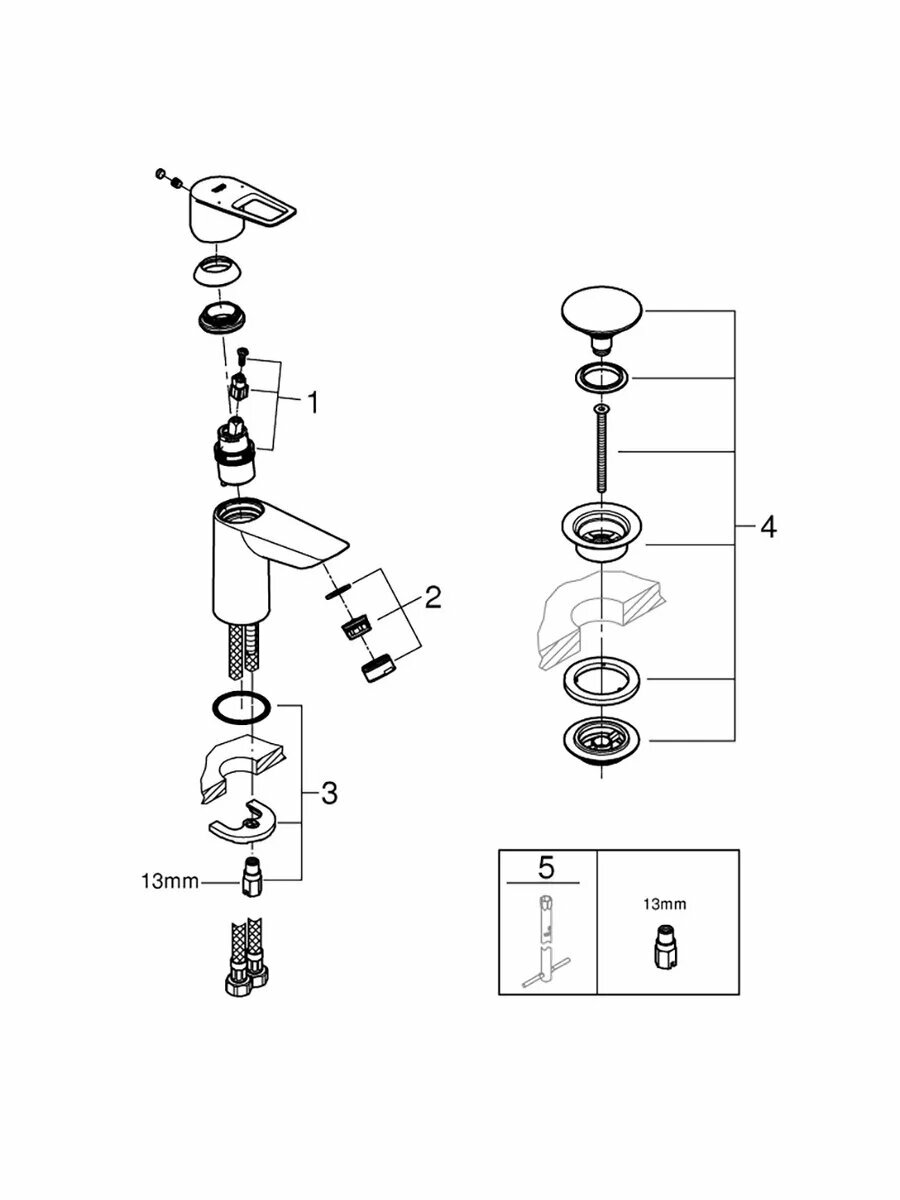 1

2

3

13mm

4

5

13mm