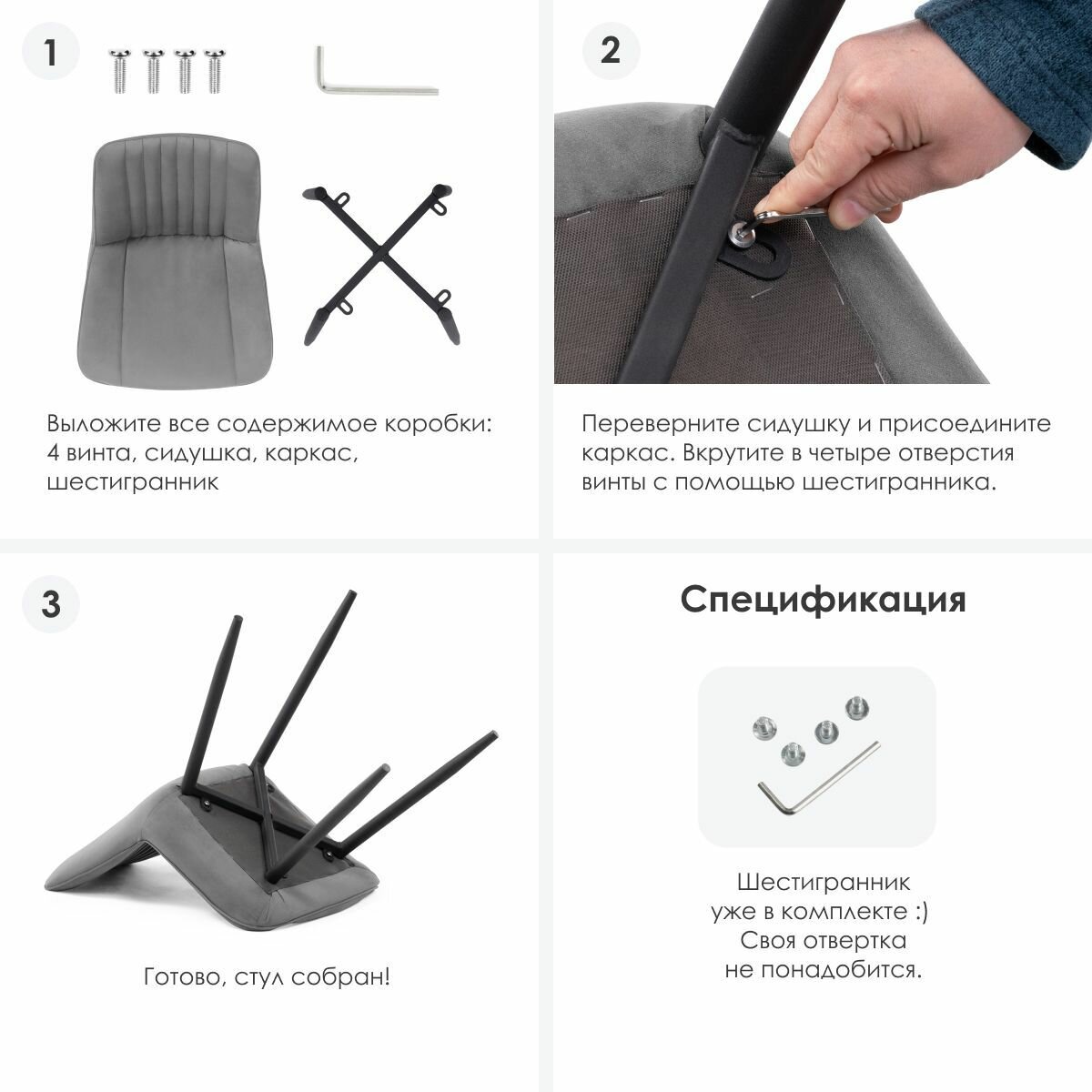 1

Выложите все содержимое коробки: 4 винта, сидушка, каркас, шестигранник

2

Переверните сидушку и присоедините каркас. Вкрутите в четыре отверстия винты с помощью шестигранника.

3

Готово, стул собран!

Спецификация

Шестигранник уже в комплекте :) Своя отвертка не понадобится.