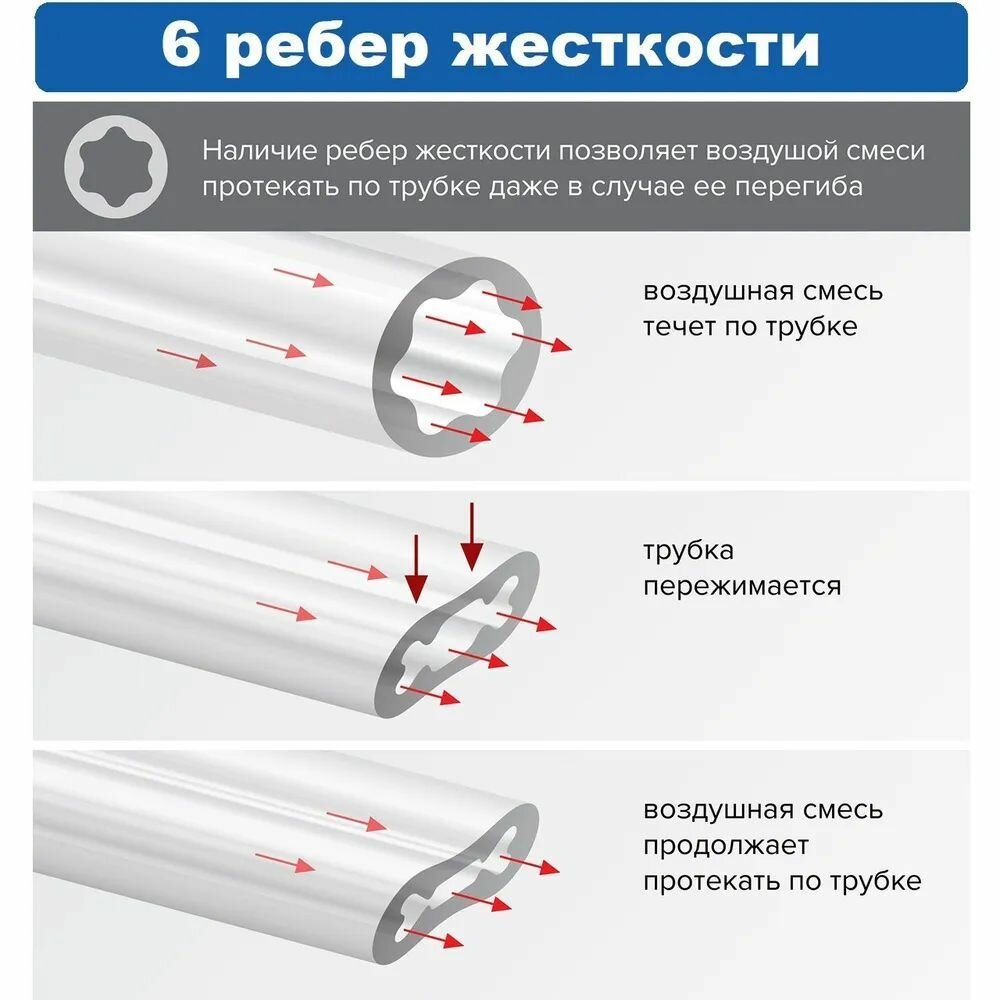 6 ребер жесткости

Наличие ребер жесткости позволяет воздушой смеси протекать по трубке даже в случае ее перегиба

воздушная смесь течет по трубке

трубка пережимается

воздушная смесь продолжает протекать по трубке