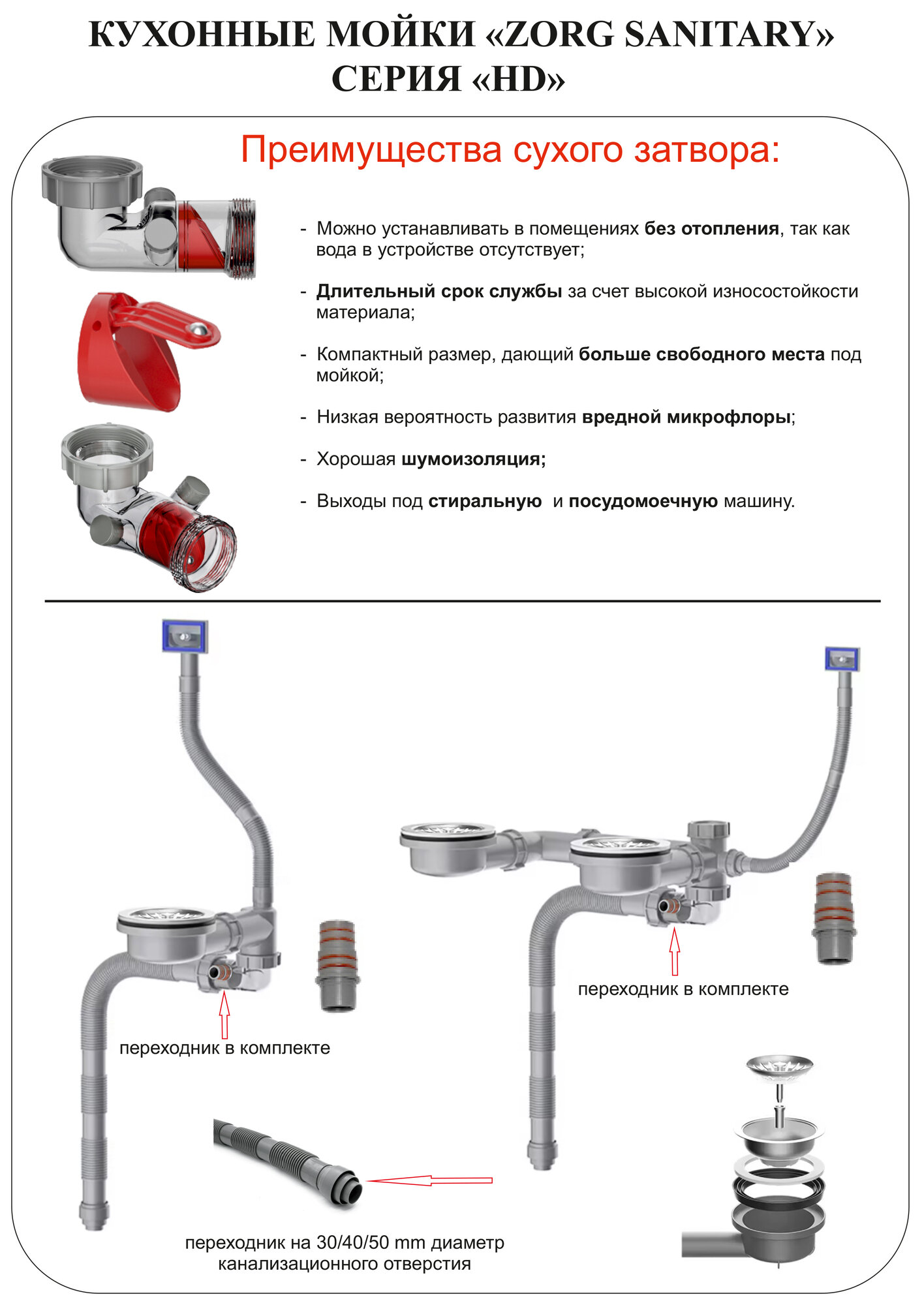 КУХОННЫЕ МОЙКИ «ZORG SANITARY»
СЕРИЯ «HD»

Преимущества сухого затвора:

- Можно устанавливать в помещениях без отопления, так как вода в устройстве отсутствует;

- Длительный срок службы за счет высокой износостойкости материала;

- Компактный размер, дающий больше свободного места под мойкой;

- Низкая вероятность развития вредной микрофлоры;

- Хорошая шумоизоляция;

- Выходы под стиральную и посудомоечную машину.

переходник в комплекте

переходник в комплекте

переходник на 30/40/50 mm диаметр канализационного отверстия