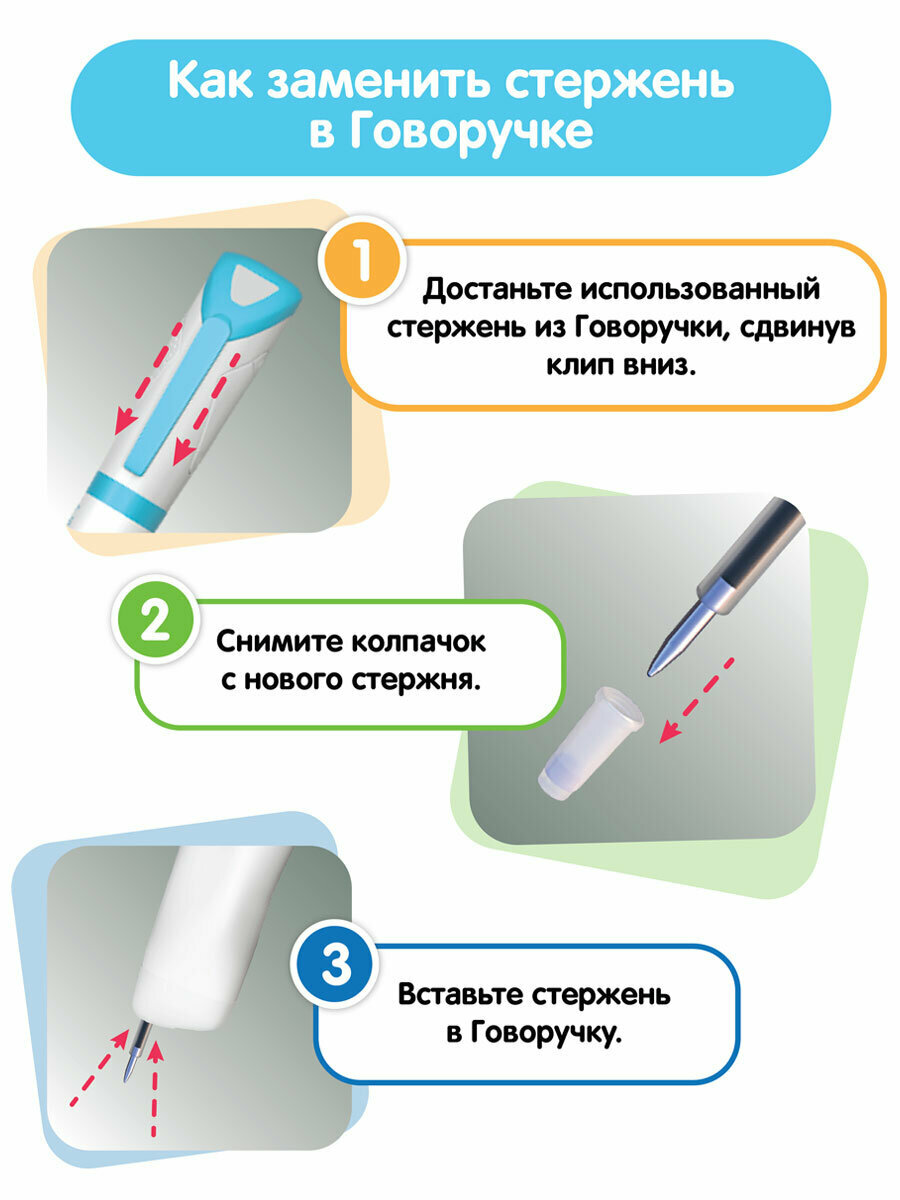 Как заменить стержень в Говоручке

1

Достаньте использованный стержень из Говоручки, сдвинув клип вниз.

2

Снимите колпачок с нового стержня.

3

Вставьте стержень в Говоручку.