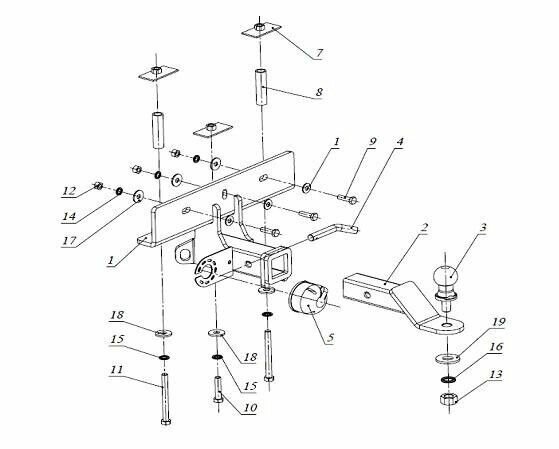 7
8
1
9
4
12
14
17
1
2
3
5
18
15
11
18
15
10
19
16
13