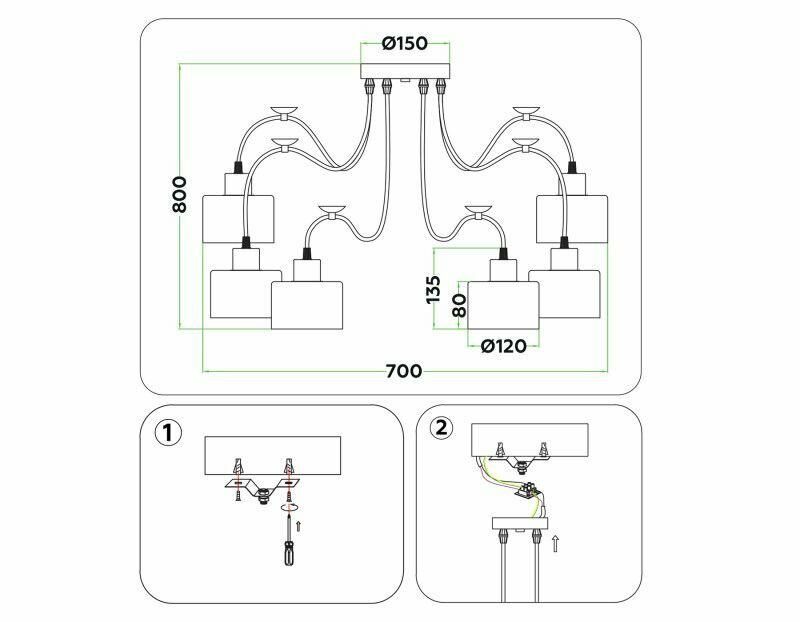 Ø150

800

135

80

Ø120

700

1

2