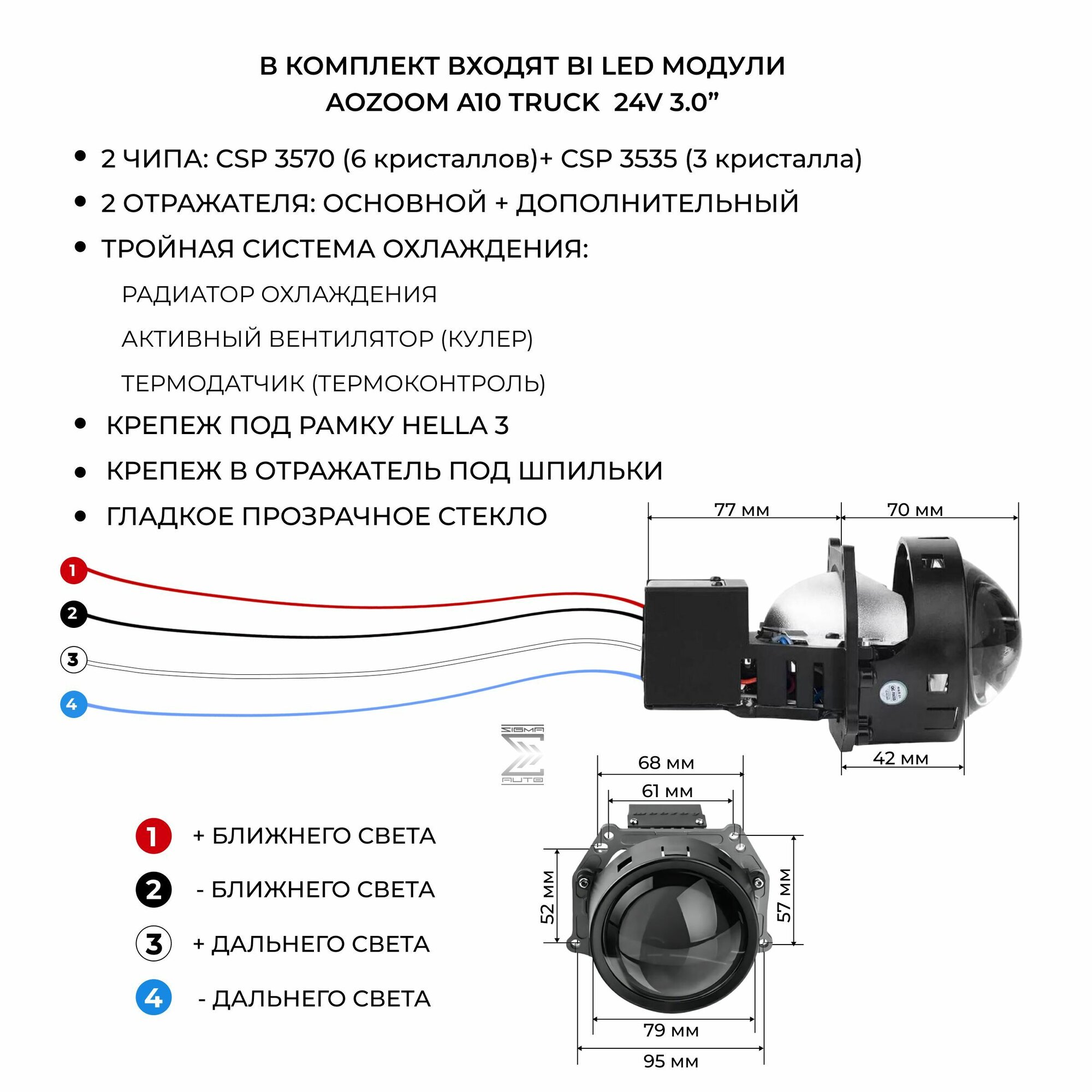 В КОМПЛЕКТ ВХОДЯТ BI LED МОДУЛИ
AOZOOM A10 TRUCK 24V 3.0”

• 2 ЧИПА: CSP 3570 (6 кристаллов)+ CSP 3535 (3 кристалла)
• 2 ОТРАЖАТЕЛЯ: ОСНОВНОЙ + ДОПОЛНИТЕЛЬНЫЙ
• ТРОЙНАЯ СИСТЕМА ОХЛАЖДЕНИЯ:
РАДИАТОР ОХЛАЖДЕНИЯ
АКТИВНЫЙ ВЕНТИЛЯТОР (КУЛЕР)
ТЕРМОДАТЧИК (ТЕРМОКОНТРОЛЬ)
• КРЕПЕЖ ПОД РАМКУ HELLA 3
• КРЕПЕЖ В ОТРАЖАТЕЛЬ ПОД ШПИЛЬКИ
• ГЛАДКОЕ ПРОЗРАЧНОЕ СТЕКЛО

77 мм
70 мм
1
2
3
4
42 мм
SIGMA
AUTO
68 мм
61 мм
52 мм
57 мм
79 мм
95 мм

1 + БЛИЖНЕГО СВЕТА
2 - БЛИЖНЕГО СВЕТА
3 + ДАЛЬНЕГО СВЕТА
4 - ДАЛЬНЕГО СВЕТА