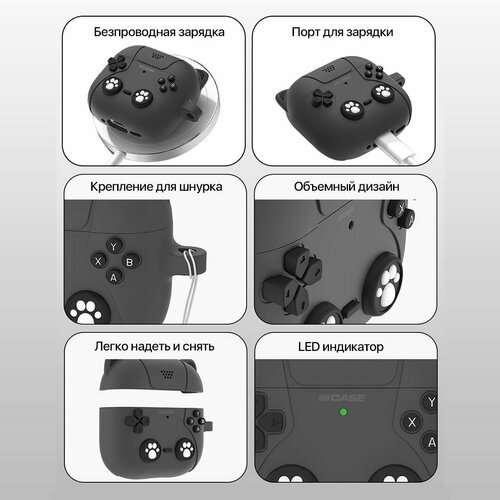 Безпроводная зарядка

Порт для зарядки

Крепление для шнурка

Y
X
B
A

Объемный дизайн

X
A

Легко надеть и снять

LED индикатор

CASE

Y
X
A