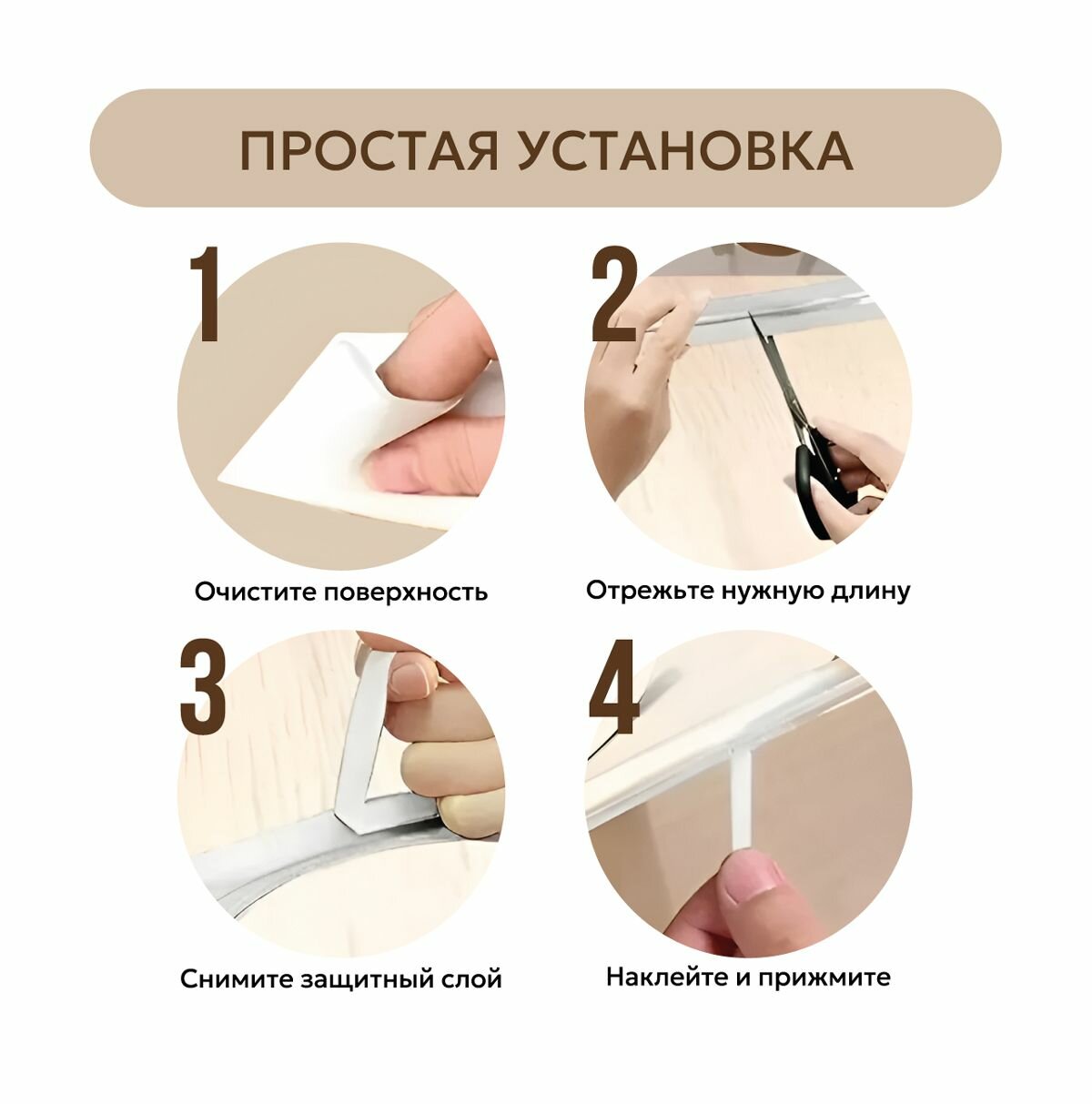 ПРОСТАЯ УСТАНОВКА

1

Очистите поверхность

2

Отрежьте нужную длину

3

Снимите защитный слой

4

Наклейте и прижмите