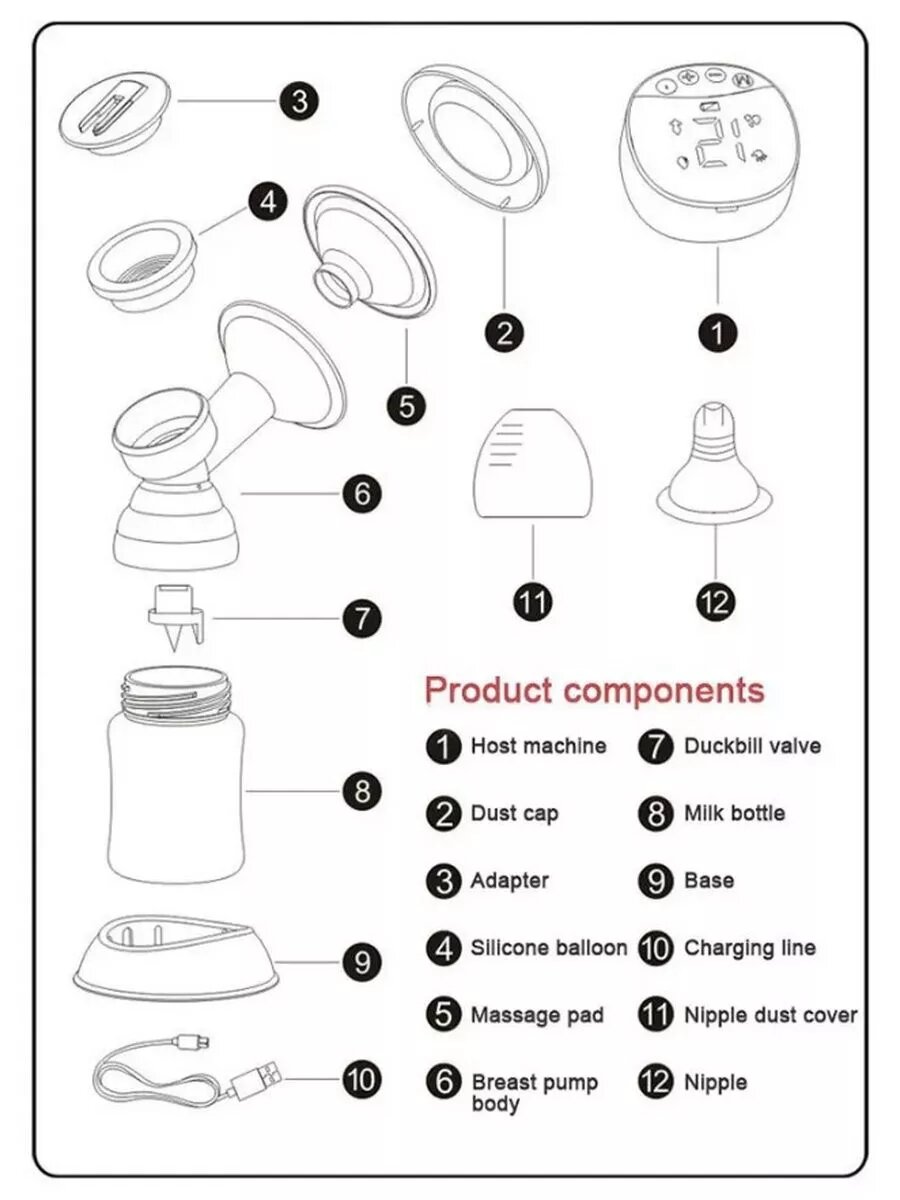 3

4

2

1

5

6

11

12

7

8

9

10

Product components

1 Host machine
2 Dust cap
3 Adapter
4 Silicone balloon
5 Massage pad
6 Breast pump body

7 Duckbill valve
8 Milk bottle
9 Base
10 Charging line
11 Nipple dust cover
12 Nipple