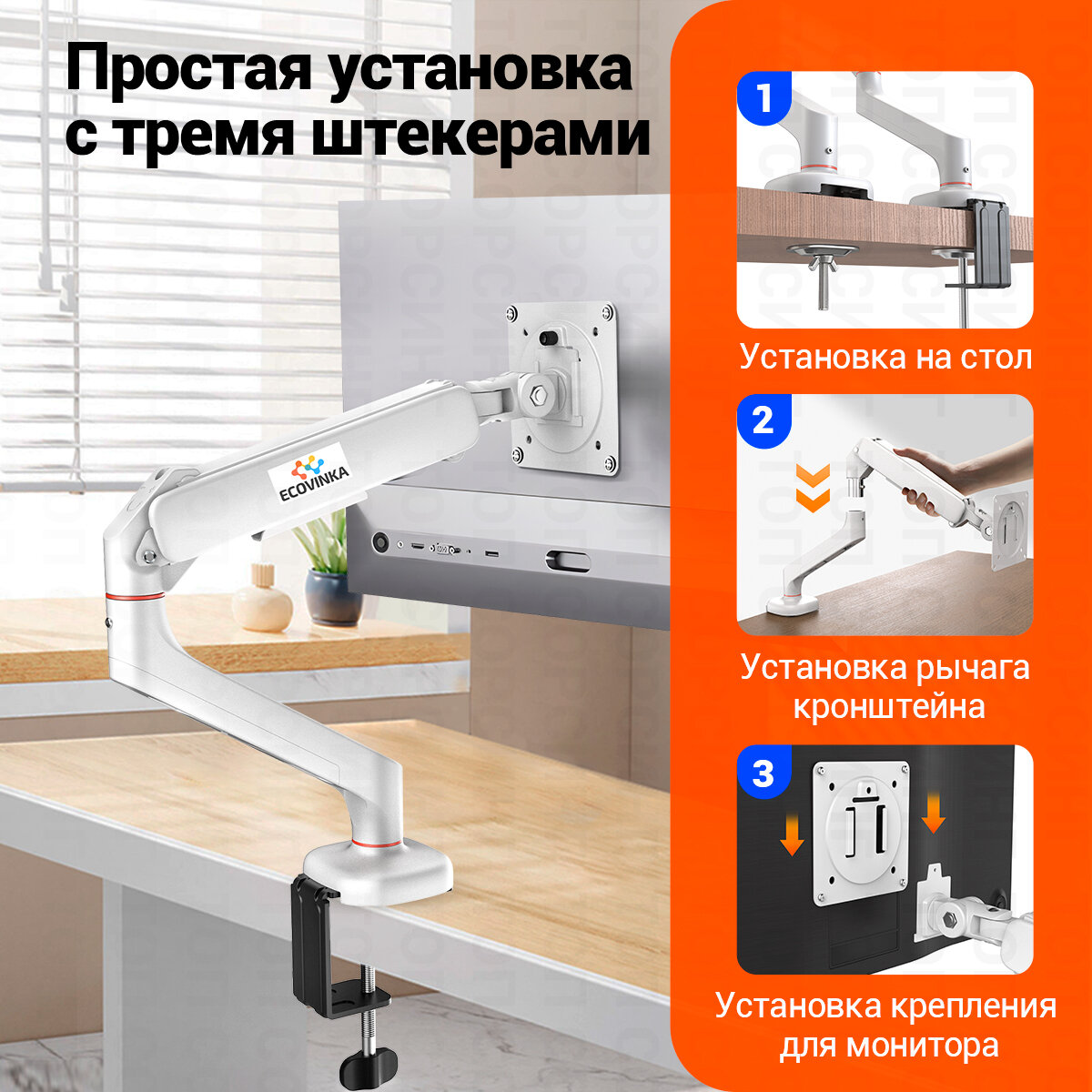 Простая установка с тремя штекерами

ECOVINKA

1

Установка на стол

2

Установка рычага кронштейна

3

Установка крепления для монитора