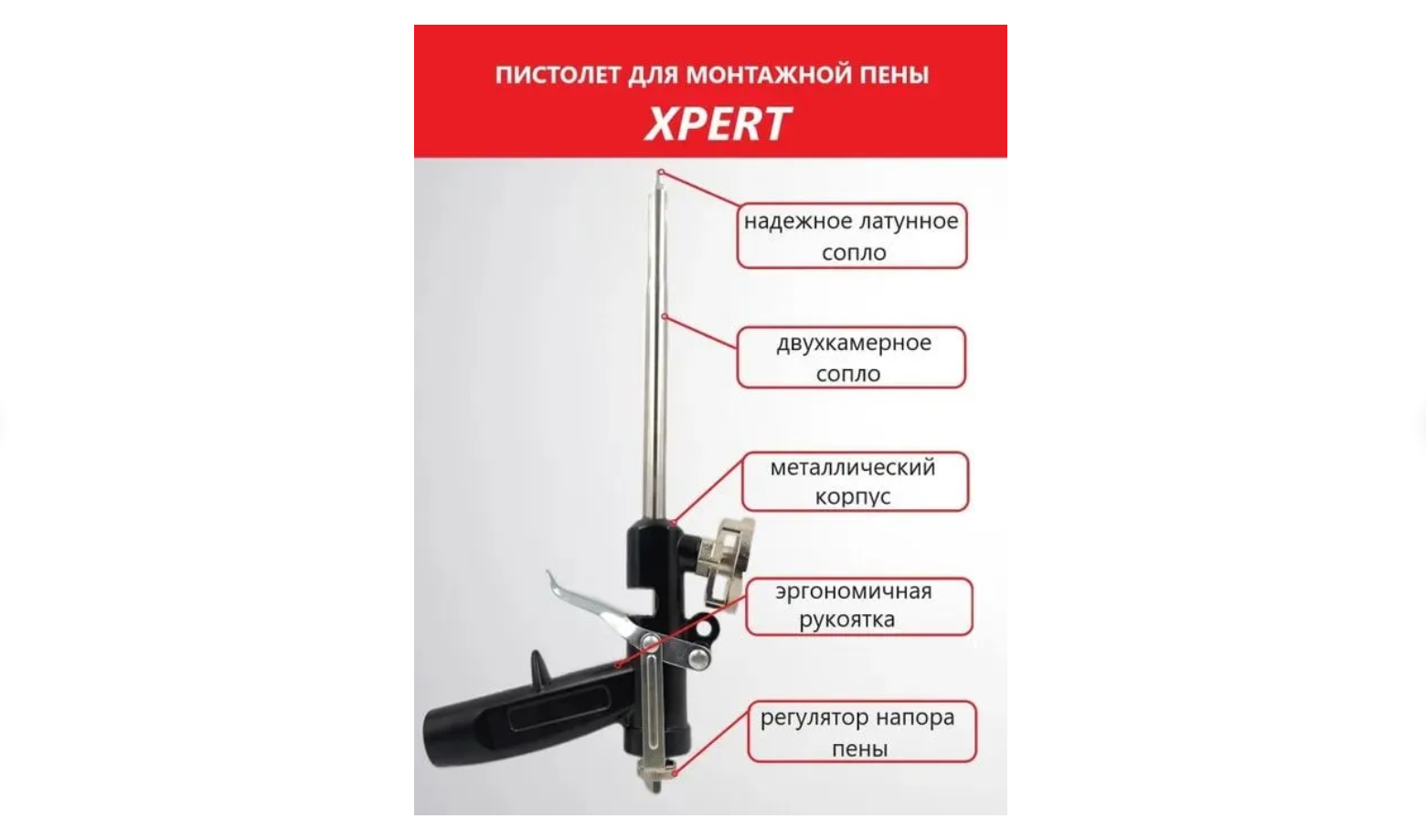 ПИСТОЛЕТ ДЛЯ МОНТАЖНОЙ ПЕНЫ
XPERT

надежное латунное сопло

двухкамерное сопло

металлический корпус

эргономичная рукоятка

регулятор напора пены