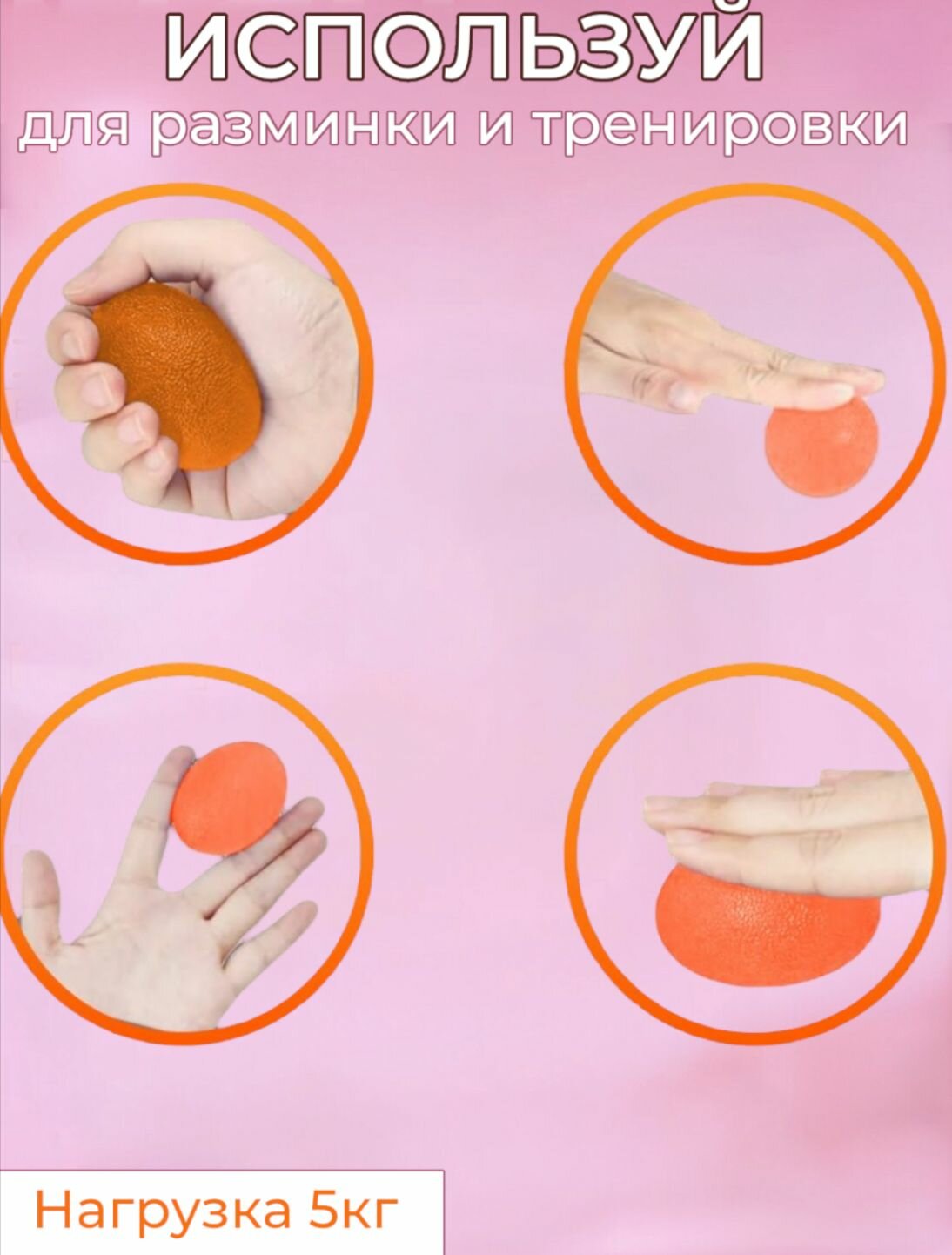 ИСПОЛЬЗУЙ

для разминки и тренировки

Нагрузка 5кг