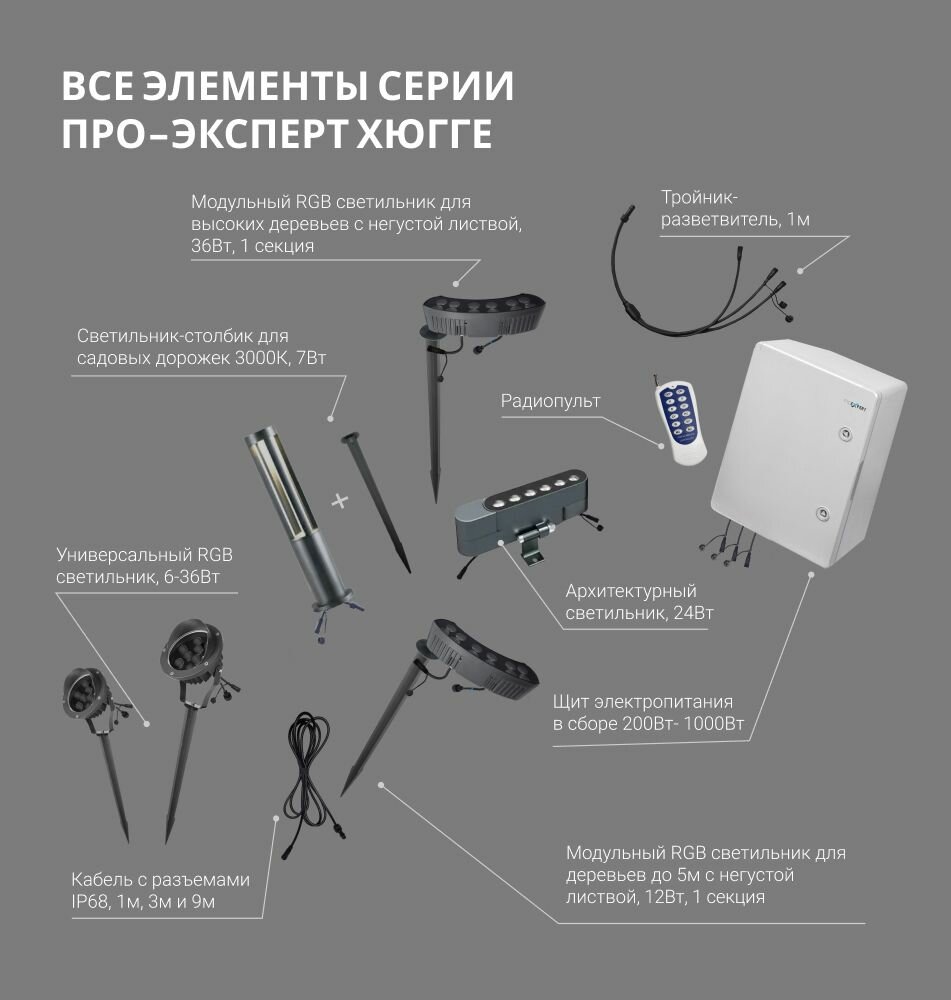 ВСЕ ЭЛЕМЕНТЫ СЕРИИ
ПРО–ЭКСПЕРТ ХЮГГЕ

Модульный RGB светильник для высоких деревьев с негустой листвой, 36Вт, 1 секция

Тройник-разветвитель, 1м

Светильник-столбик для садовых дорожек 3000К, 7Вт

Радиопульт

+

Универсальный RGB светильник, 6-36Вт

Архитектурный светильник, 24Вт

Щит электропитания в сборе 200Вт- 1000Вт

Кабель с разъемами IP68, 1м, 3м и 9м

Модульный RGB светильник для деревьев до 5м с негустой листвой, 12Вт, 1 секция