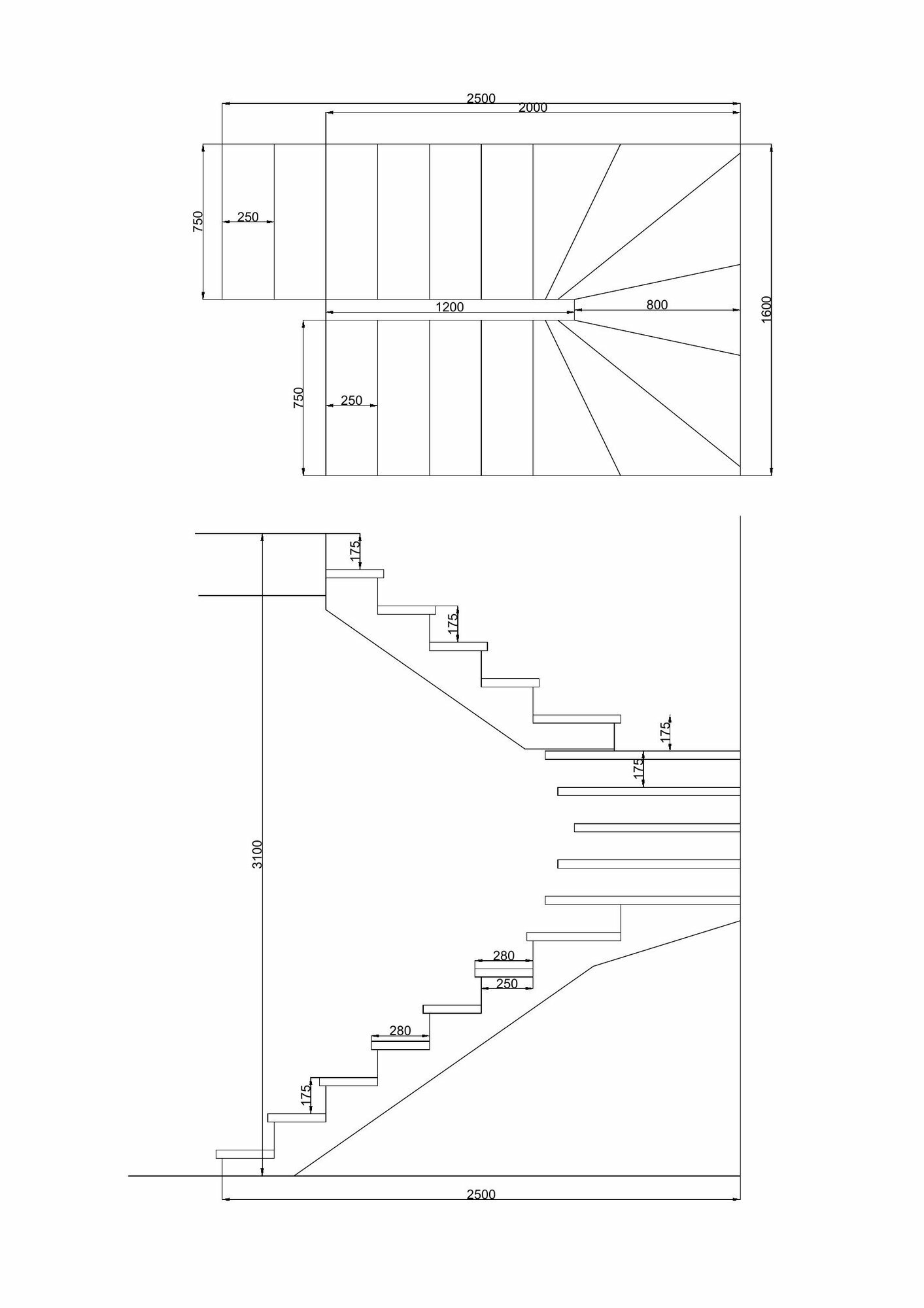 2500
2000
750
250
1200
800
1600
750
250
175
175
175
175
3100
280
250
280
175
2500