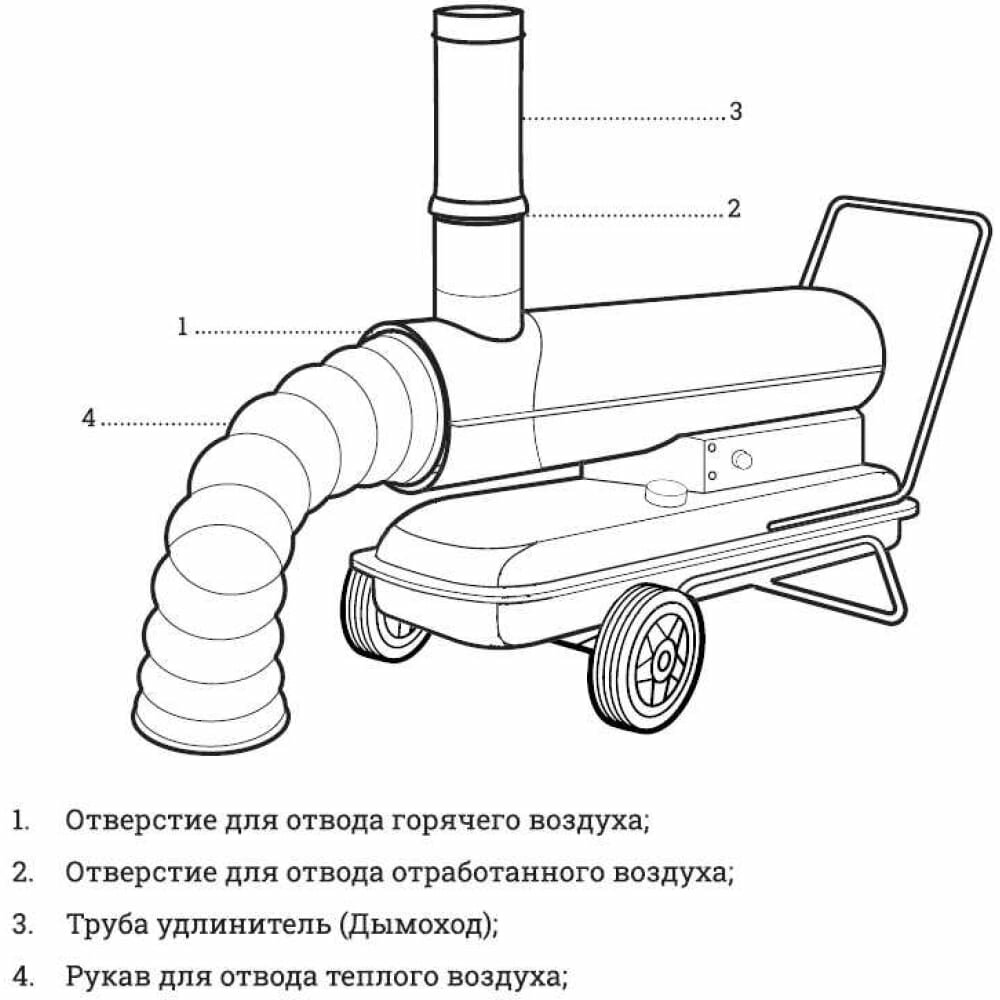 3
2
1
4

1. Отверстие для отвода горячего воздуха;
2. Отверстие для отвода отработанного воздуха;
3. Труба удлинитель (Дымоход);
4. Рукав для отвода теплого воздуха;