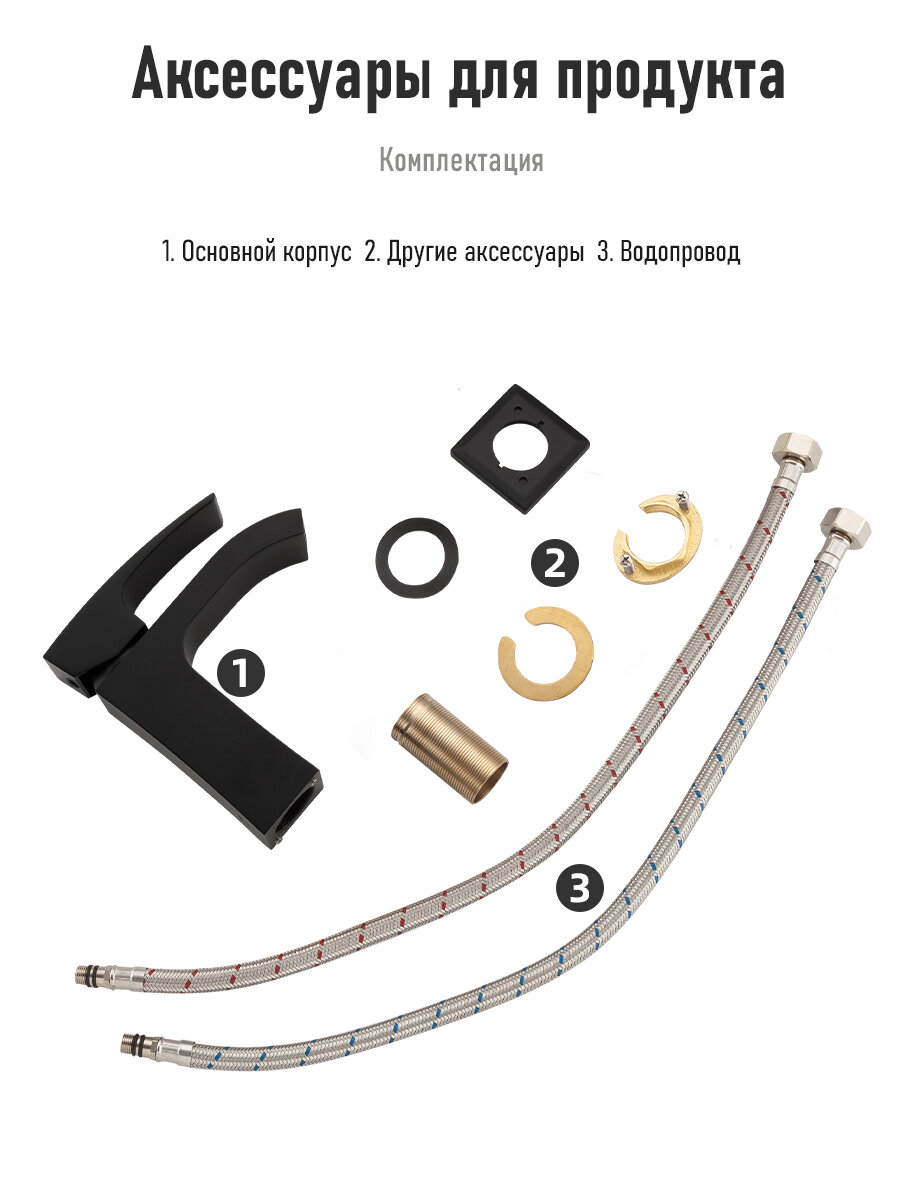 Аксессуары для продукта

Комплектация

1. Основной корпус 2. Другие аксессуары 3. Водопровод

2

1

3