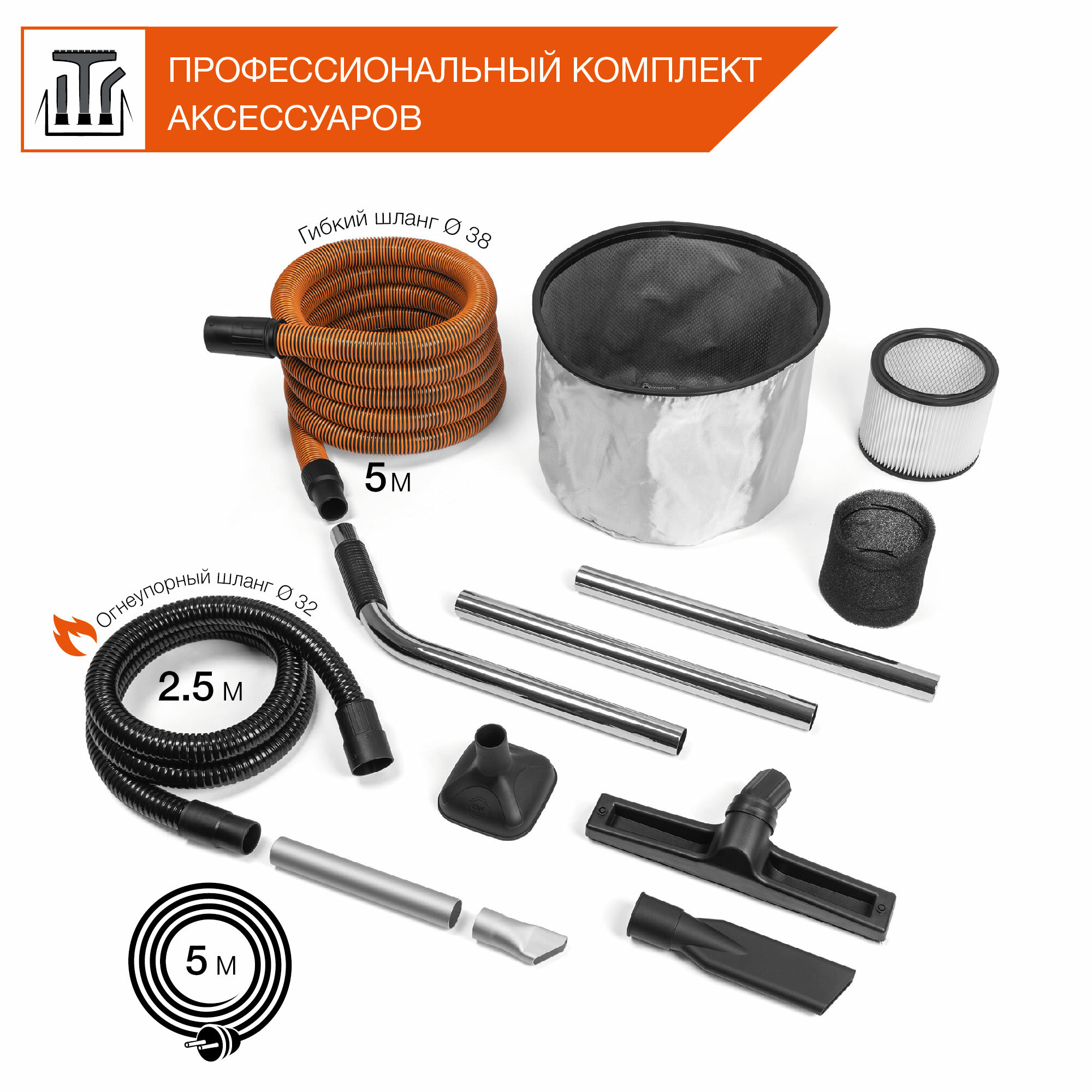 ПРОФЕССИОНАЛЬНЫЙ КОМПЛЕКТ АКСЕССУАРОВ

Гибкий шланг Ø 38

5 м

Огнеупорный шланг Ø 32

2.5 м

5 м