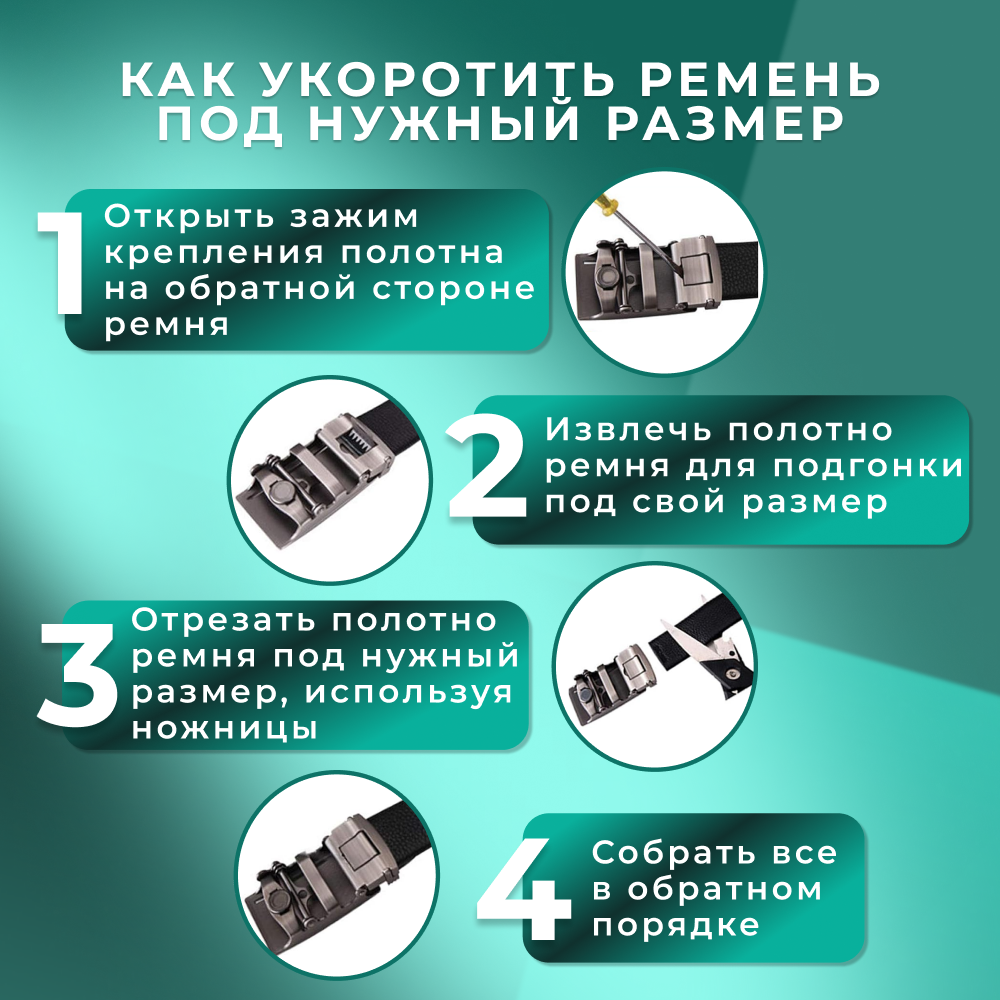 КАК УКОРОТИТЬ РЕМЕНЬ ПОД НУЖНЫЙ РАЗМЕР

1 Открыть зажим крепления полотна на обратной стороне ремня

2 Извлечь полотно ремня для подгонки под свой размер

3 Отрезать полотно ремня под нужный размер, используя ножницы

4 Собрать все в обратном порядке