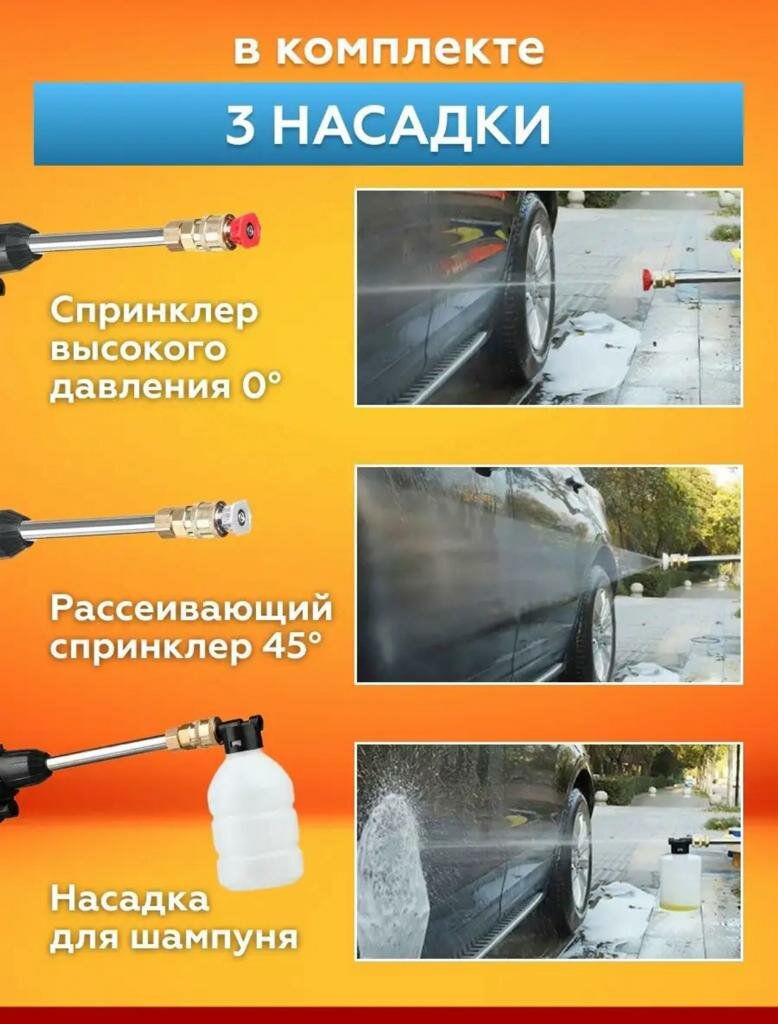 в комплекте

3 НАСАДКИ

Спринклер высокого давления 0°

Рассеивающий спринклер 45°

Насадка для шампуня