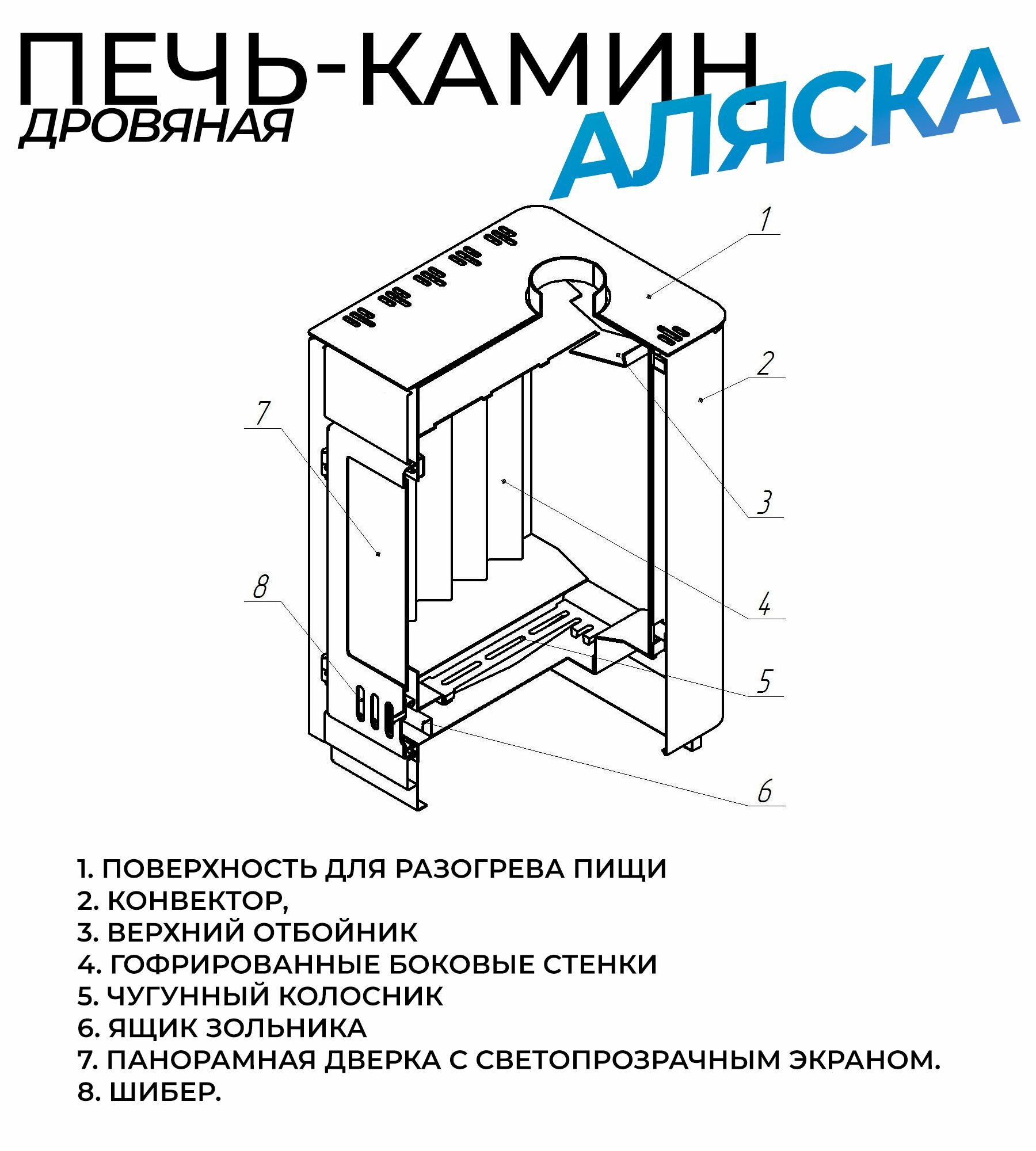 ПЕЧЬ-КАМИН
ДРОВЯНАЯ
АЛЯСКА

1
2
7
3
8
4
5
6

1. ПОВЕРХНОСТЬ ДЛЯ РАЗОГРЕВА ПИЩИ
2. КОНВЕКТОР,
3. ВЕРХНИЙ ОТБОЙНИК
4. ГОФРИРОВАННЫЕ БОКОВЫЕ СТЕНКИ
5. ЧУГУННЫЙ КОЛОСНИК
6. ЯЩИК ЗОЛЬНИКА
7. ПАНОРАМНАЯ ДВЕРКА С СВЕТОПРОЗРАЧНЫМ ЭКРАНОМ.
8. ШИБЕР.