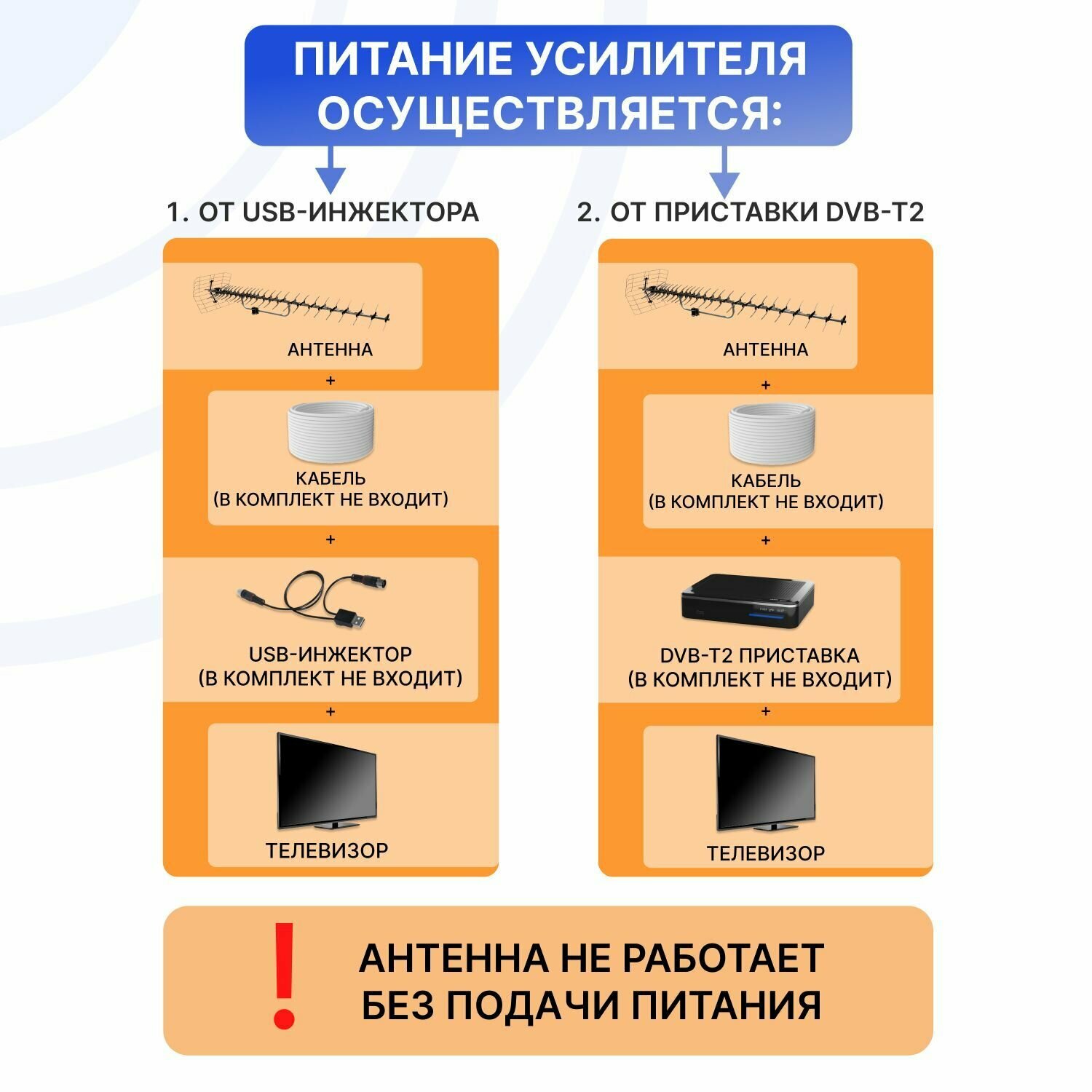 ПИТАНИЕ УСИЛИТЕЛЯ ОСУЩЕСТВЛЯЕТСЯ:

1. ОТ USB-ИНЖЕКТОРА

АНТЕННА

+

КАБЕЛЬ
(В КОМПЛЕКТ НЕ ВХОДИТ)

+

USB-ИНЖЕКТОР
(В КОМПЛЕКТ НЕ ВХОДИТ)

+

ТЕЛЕВИЗОР

2. ОТ ПРИСТАВКИ DVB-T2

АНТЕННА

+

КАБЕЛЬ
(В КОМПЛЕКТ НЕ ВХОДИТ)

+

DVB-T2 ПРИСТАВКА
(В КОМПЛЕКТ НЕ ВХОДИТ)

+

ТЕЛЕВИЗОР

!

АНТЕННА НЕ РАБОТАЕТ БЕЗ ПОДАЧИ ПИТАНИЯ