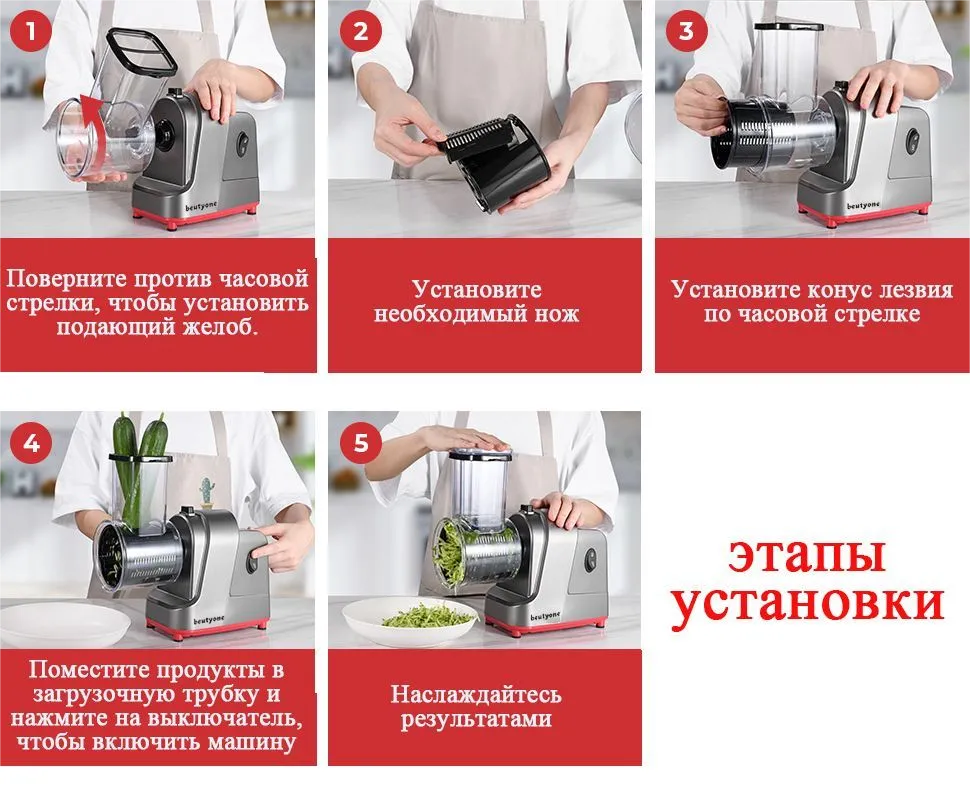 1

beutyone

Поверните против часовой стрелки, чтобы установить подающий желоб.

2

Установите необходимый нож

3

beutyone

Установите конус лезвия по часовой стрелке

4

beutyone

Поместите продукты в загрузочную трубку и нажмите на выключатель, чтобы включить машину

5

beutyone

Наслаждайтесь результатами

этапы установки