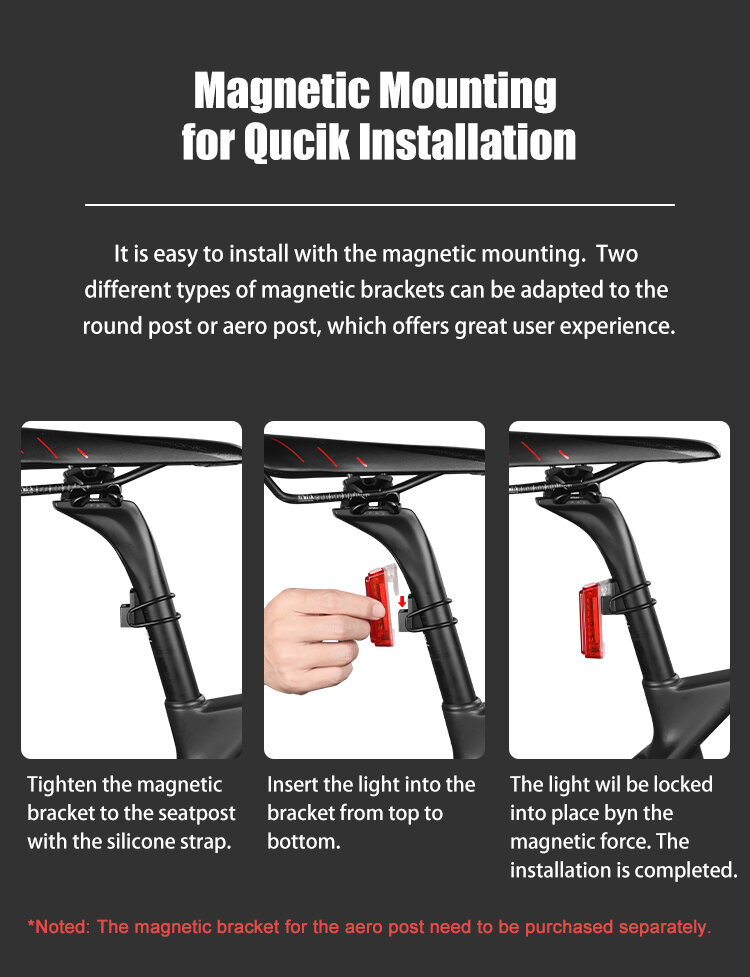 Magnetic Mounting for Qucik Installation

It is easy to install with the magnetic mounting. Two different types of magnetic brackets can be adapted to the round post or aero post, which offers great user experience.

Tighten the magnetic bracket to the seatpost with the silicone strap.

Insert the light into the bracket from top to bottom.

The light wil be locked into place byn the magnetic force. The installation is completed.

*Noted: The magnetic bracket for the aero post need to be purchased separately.