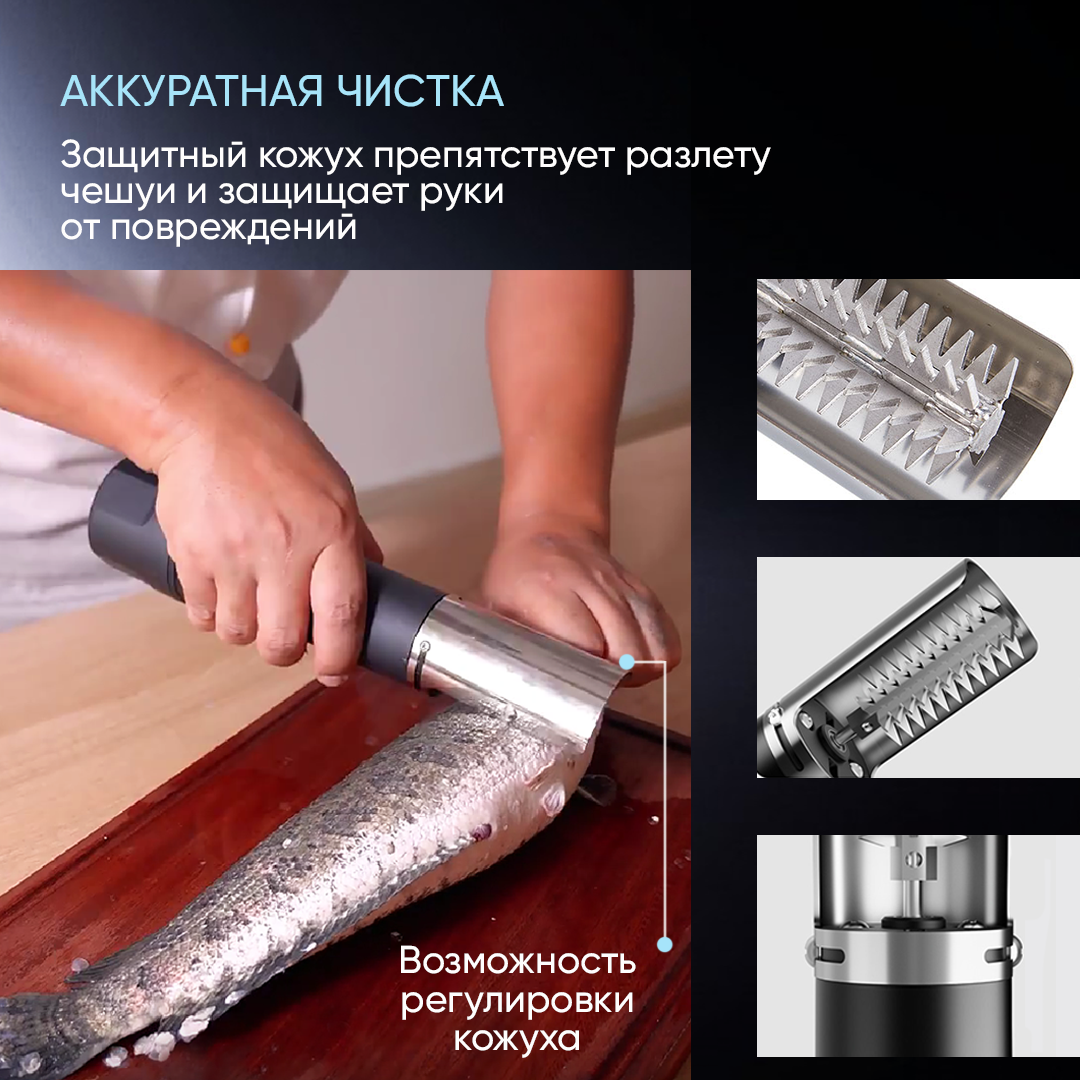 АККУРАТНАЯ ЧИСТКА

Защитный кожух препятствует разлету чешуи и защищает руки от повреждений

Возможность регулировки кожуха