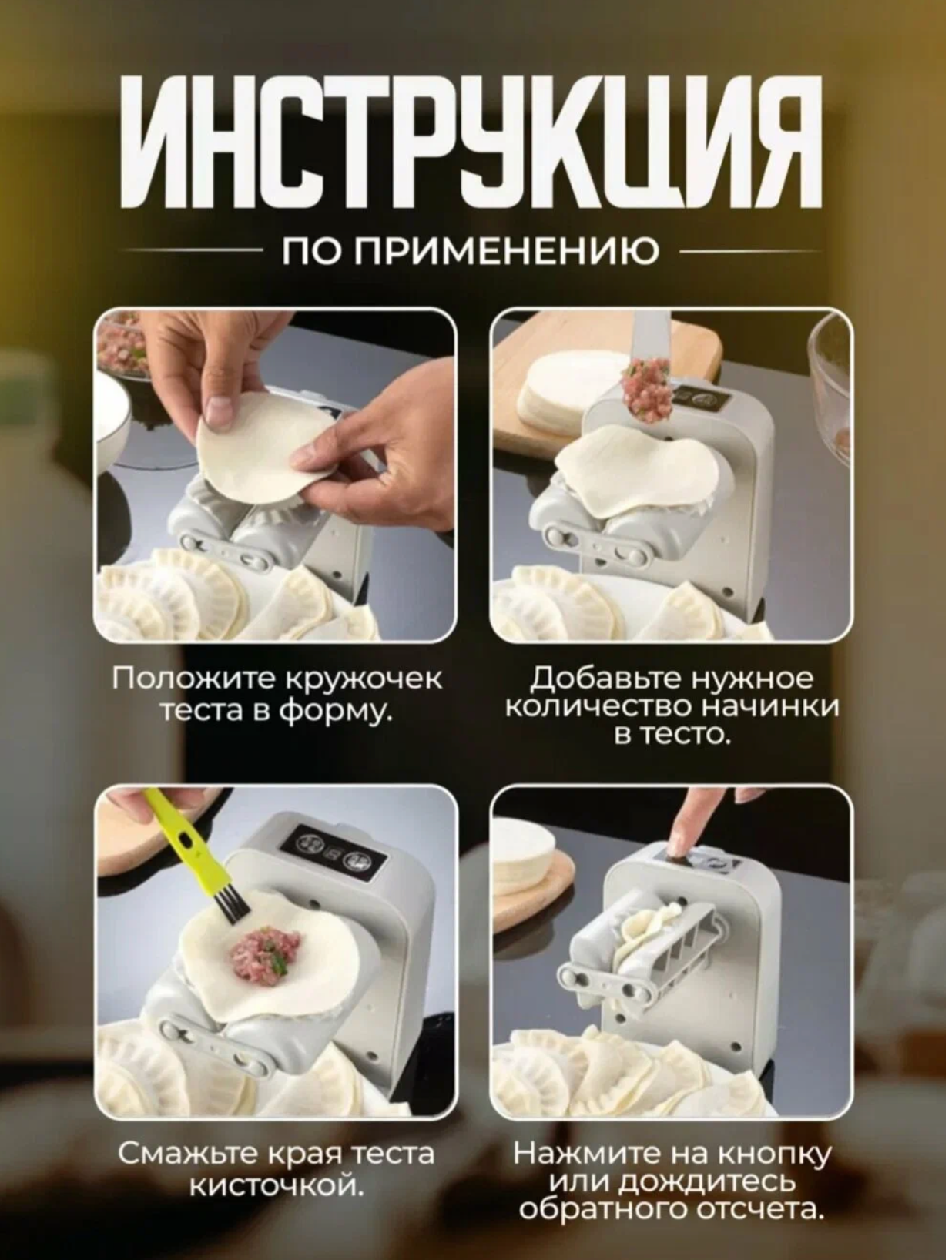 ИНСТРУКЦИЯ

ПО ПРИМЕНЕНИЮ

Положите кружочек теста в форму.

Добавьте нужное количество начинки в тесто.

Смажьте края теста кисточкой.

Нажмите на кнопку или дождитесь обратного отсчета.