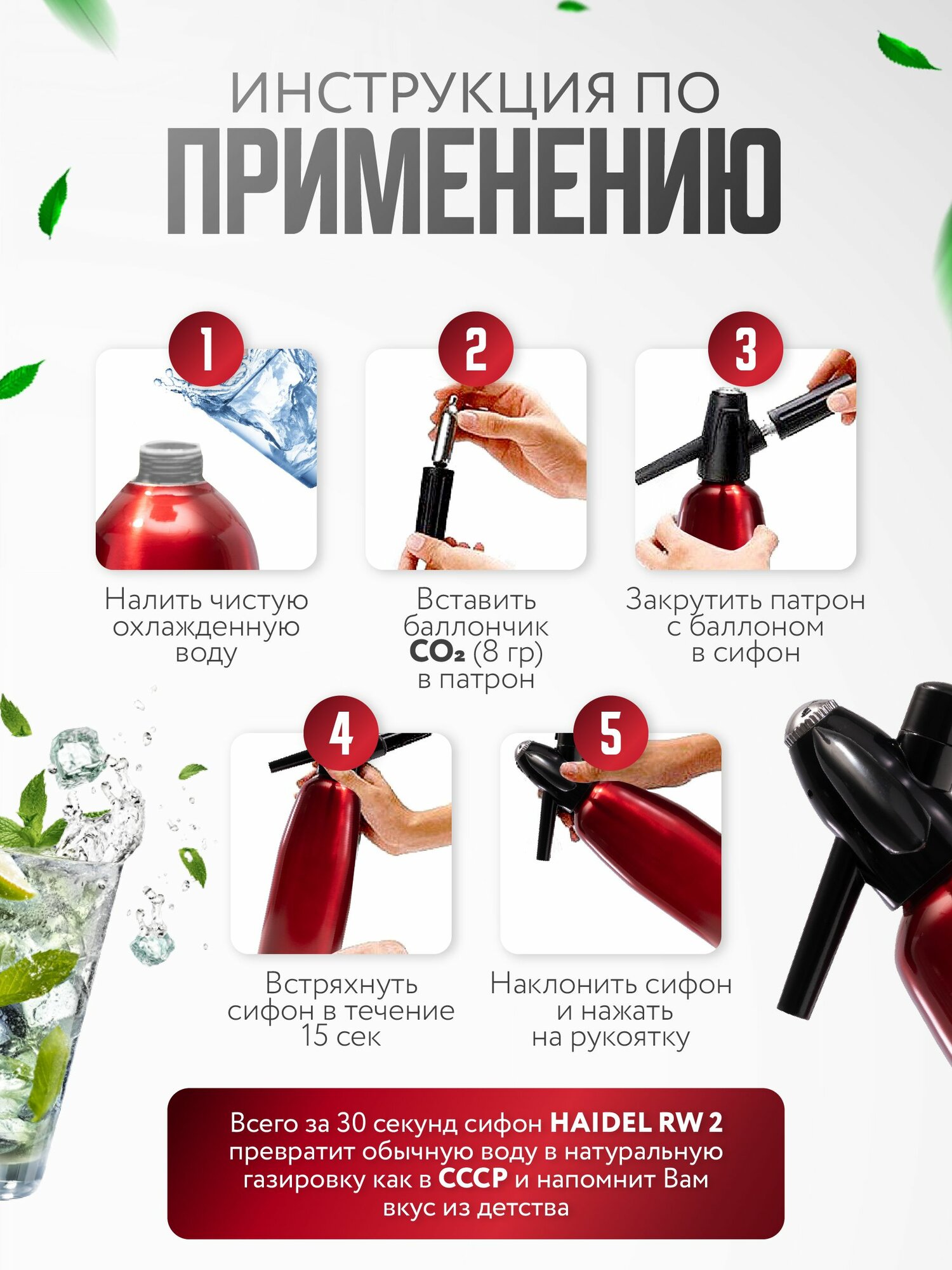 ИНСТРУКЦИЯ ПО
ПРИМЕНЕНИЮ

1
Налить чистую охлажденную воду

2
Вставить баллончик $CO_2$ (8 гр) в патрон

3
Закрутить патрон с баллоном в сифон

4
Встряхнуть сифон в течение 15 сек

5
Наклонить сифон и нажать на рукоятку

Всего за 30 секунд сифон HAIDEL RW 2 превратит обычную воду в натуральную газировку как в СССР и напомнит Вам вкус из детства